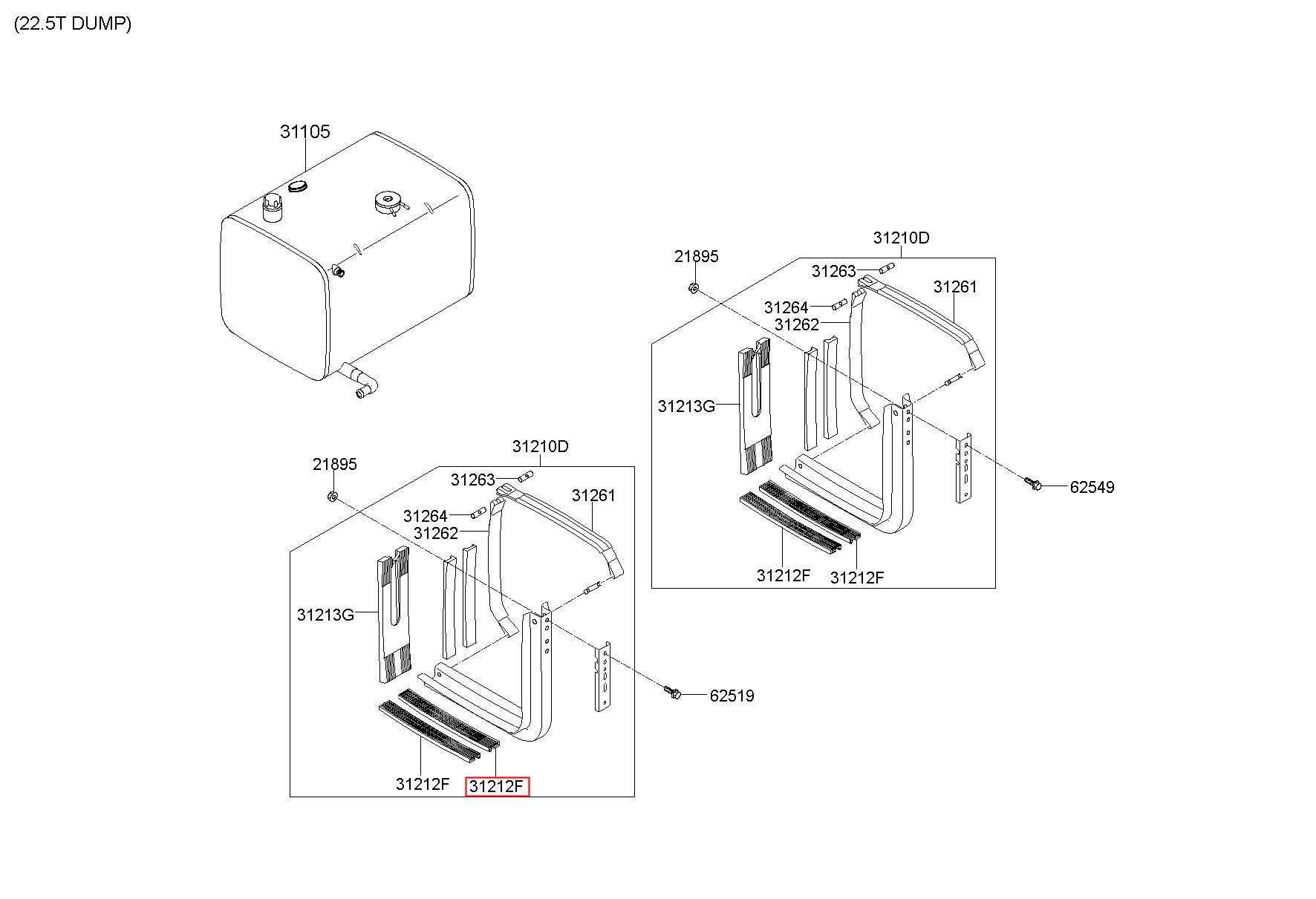 (22.5T DUMP)

31105

31210D
21895
31263
31261
31264
31262
31213G
62549
31212F
31212F

31210D
21895
31263
31261
31264
31262
31213G
62519
31212F
31212F