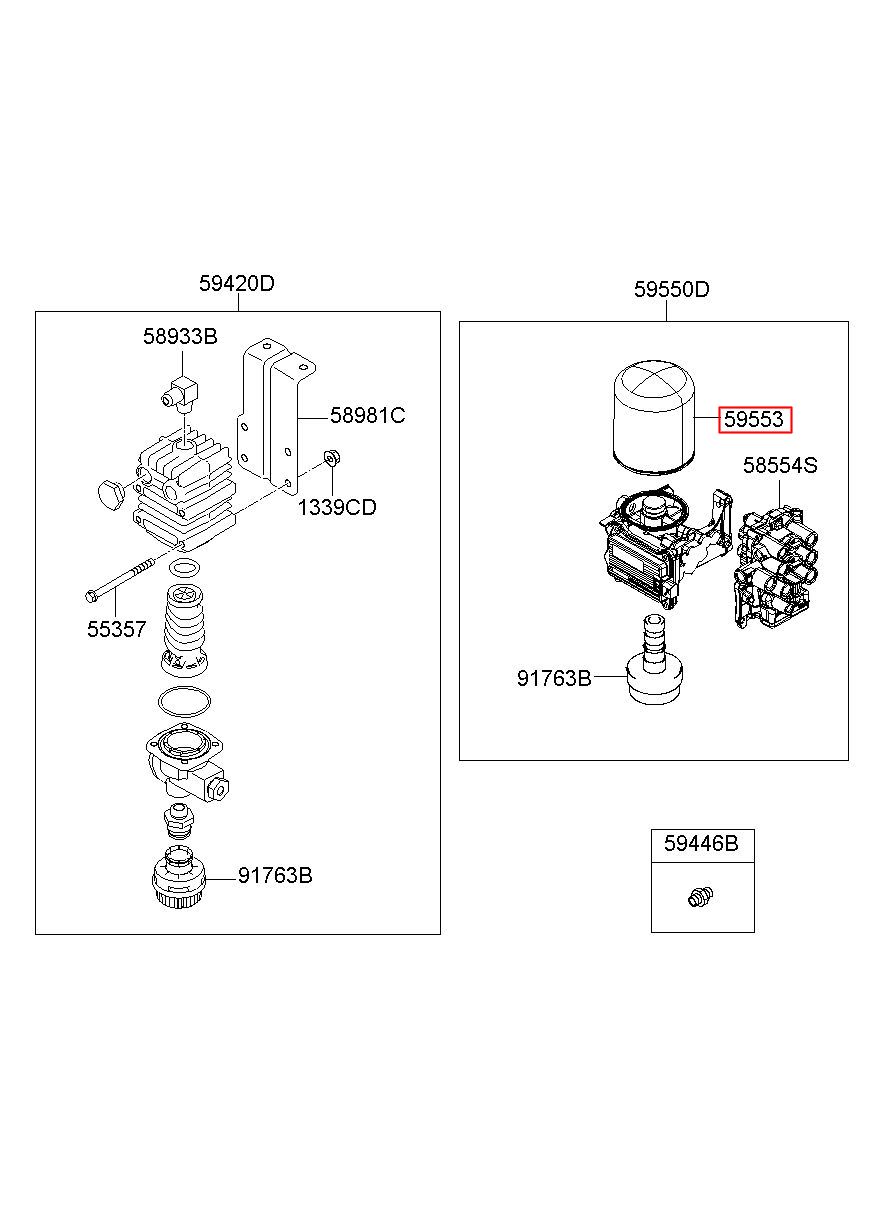 59420D

58933B

58981C

1339CD

55357

91763B

59550D

59553

58554S

91763B

59446B