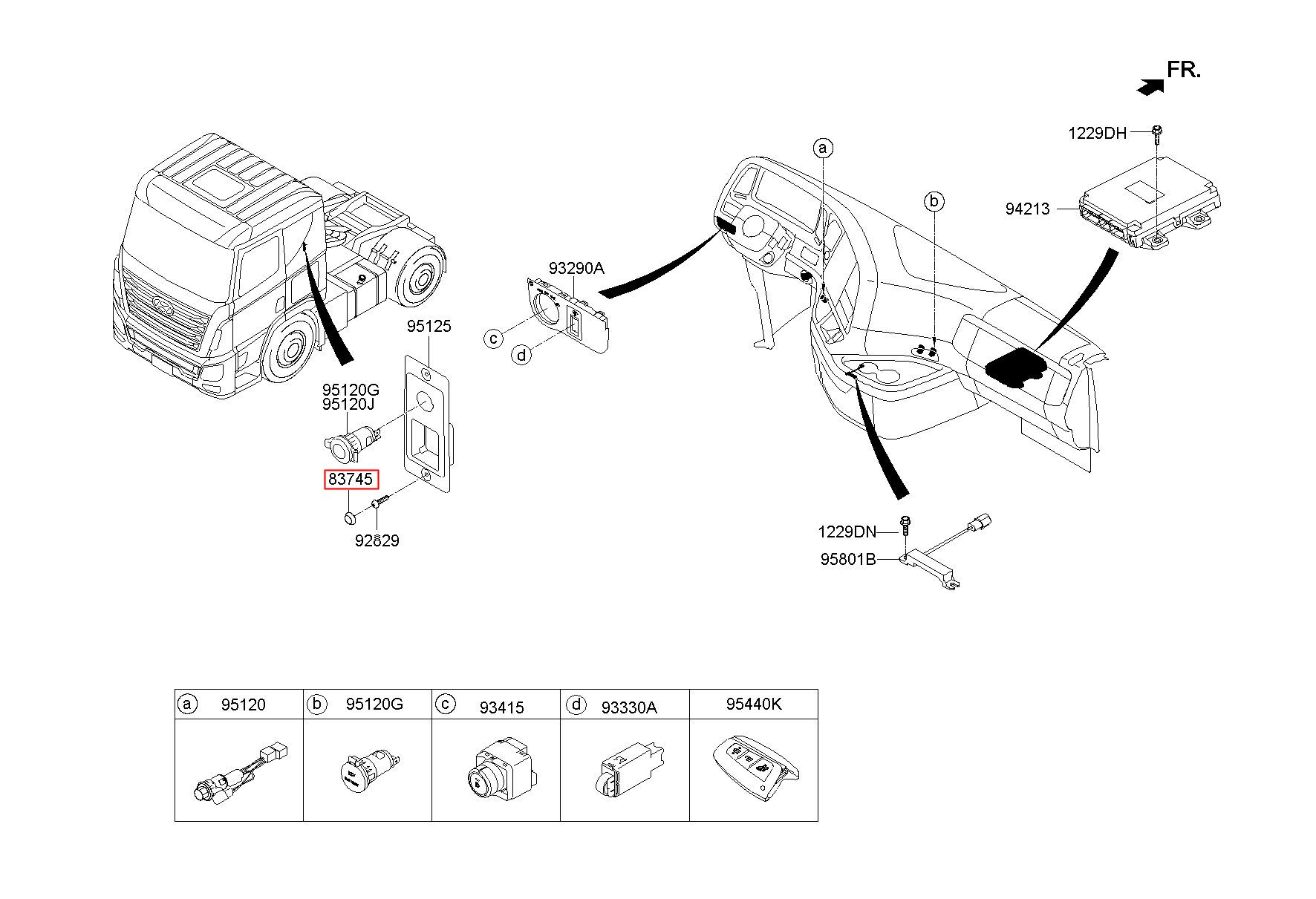 FR.

1229DH

94213

a

b

93290A

c

d

95125

95120G
95120J

83745

92829

1229DN

95801B

| a 95120 | b 95120G | c 93415 | d 93330A | 95440K |
|---|---|---|---|---|
| | | | | |