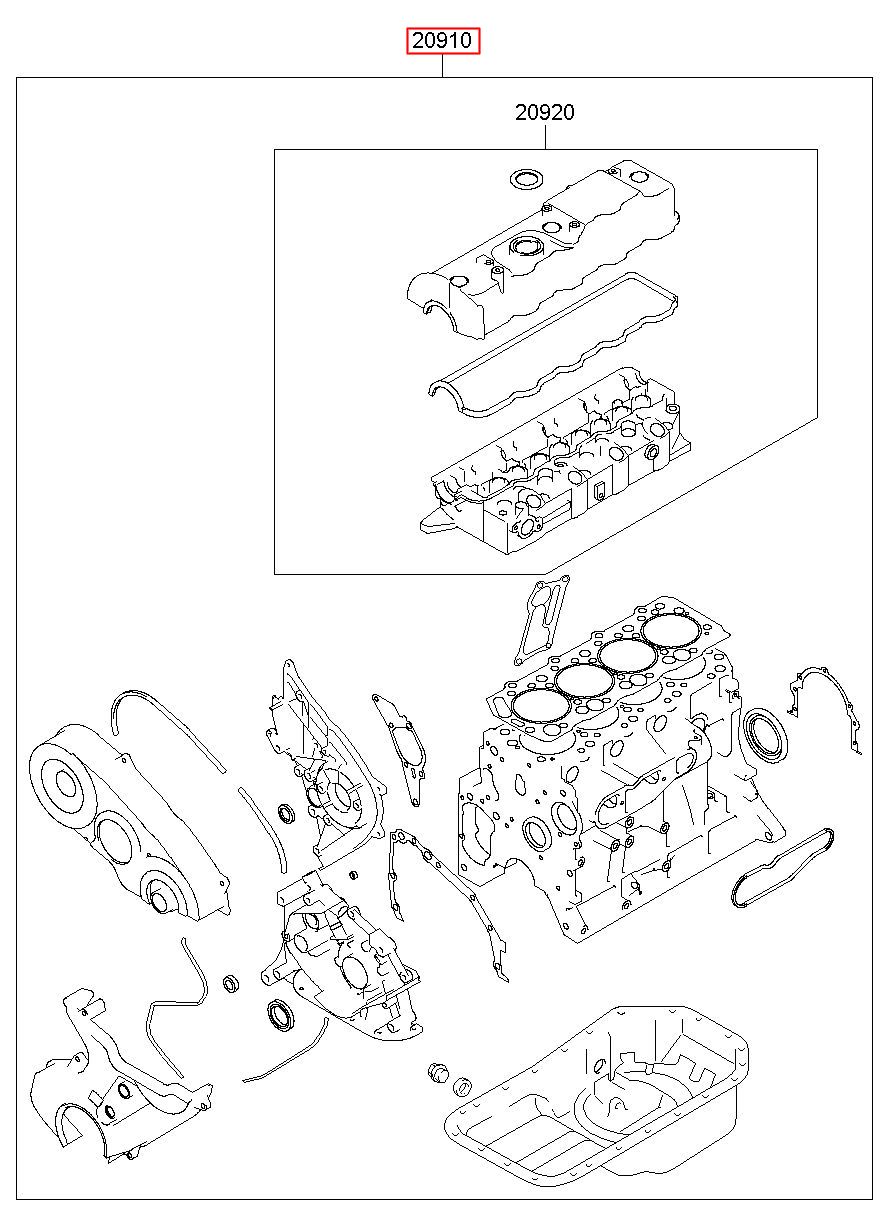 20910

20920