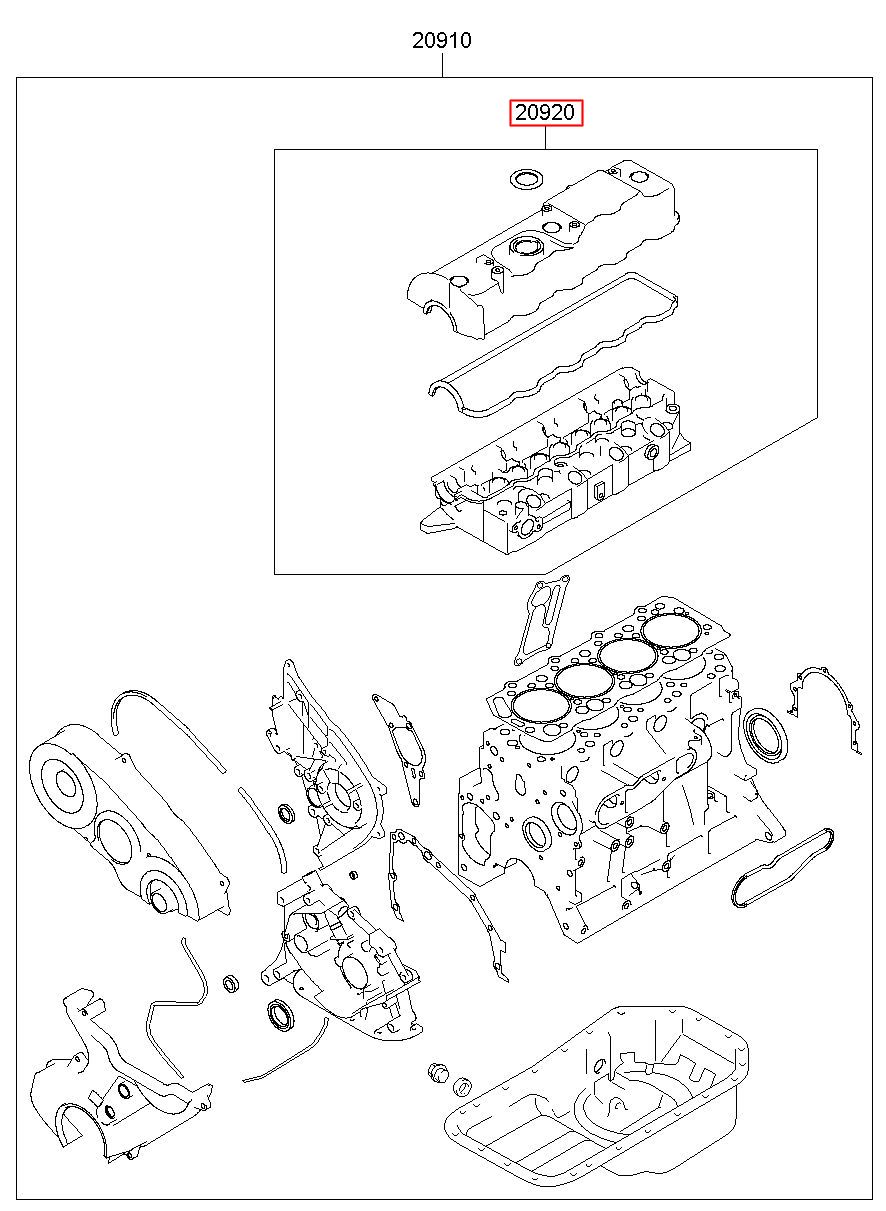 20910

20920