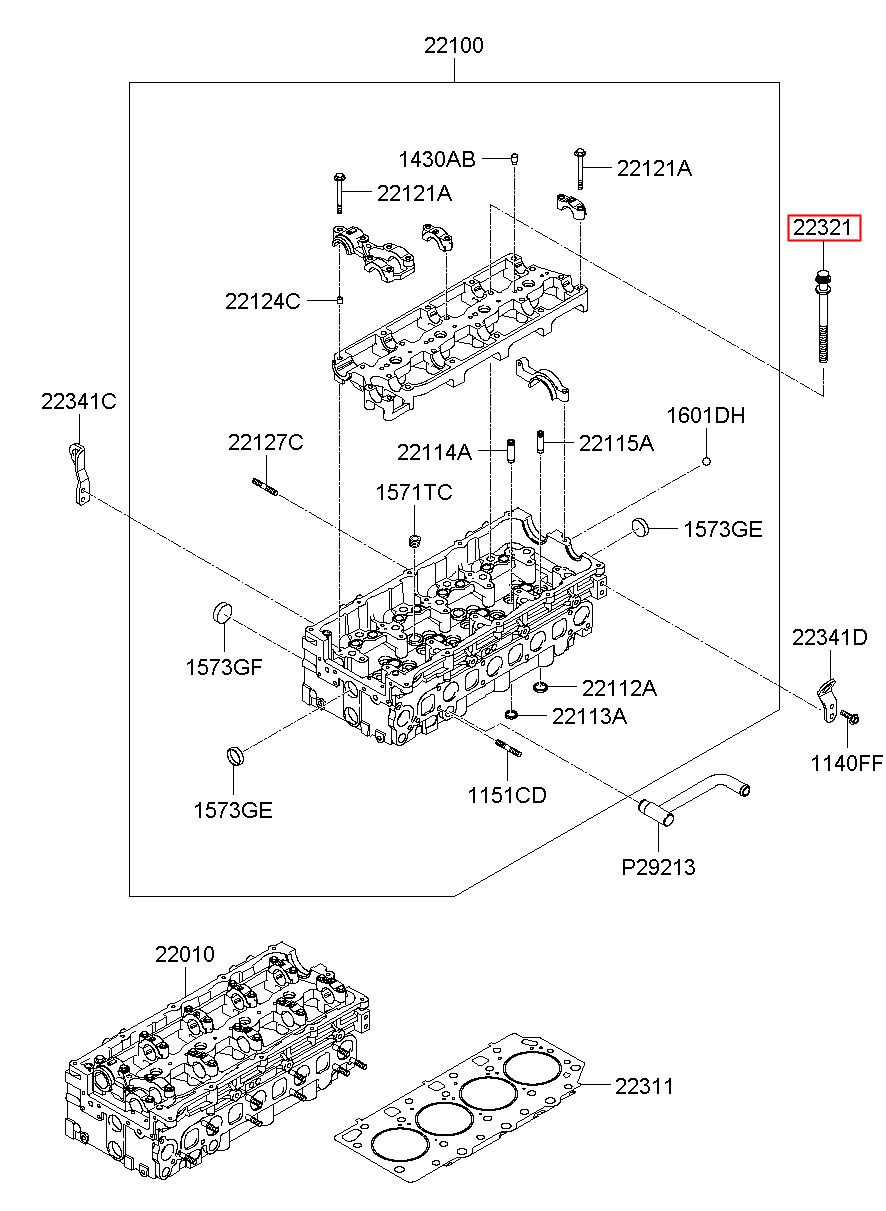 22100

1430AB
22121A
22121A
22321
22124C
22341C
22127C
22114A
22115A
1601DH
1571TC
1573GE
1573GF
22341D
22112A
22113A
1140FF
1573GE
1151CD
P29213

22010
22311