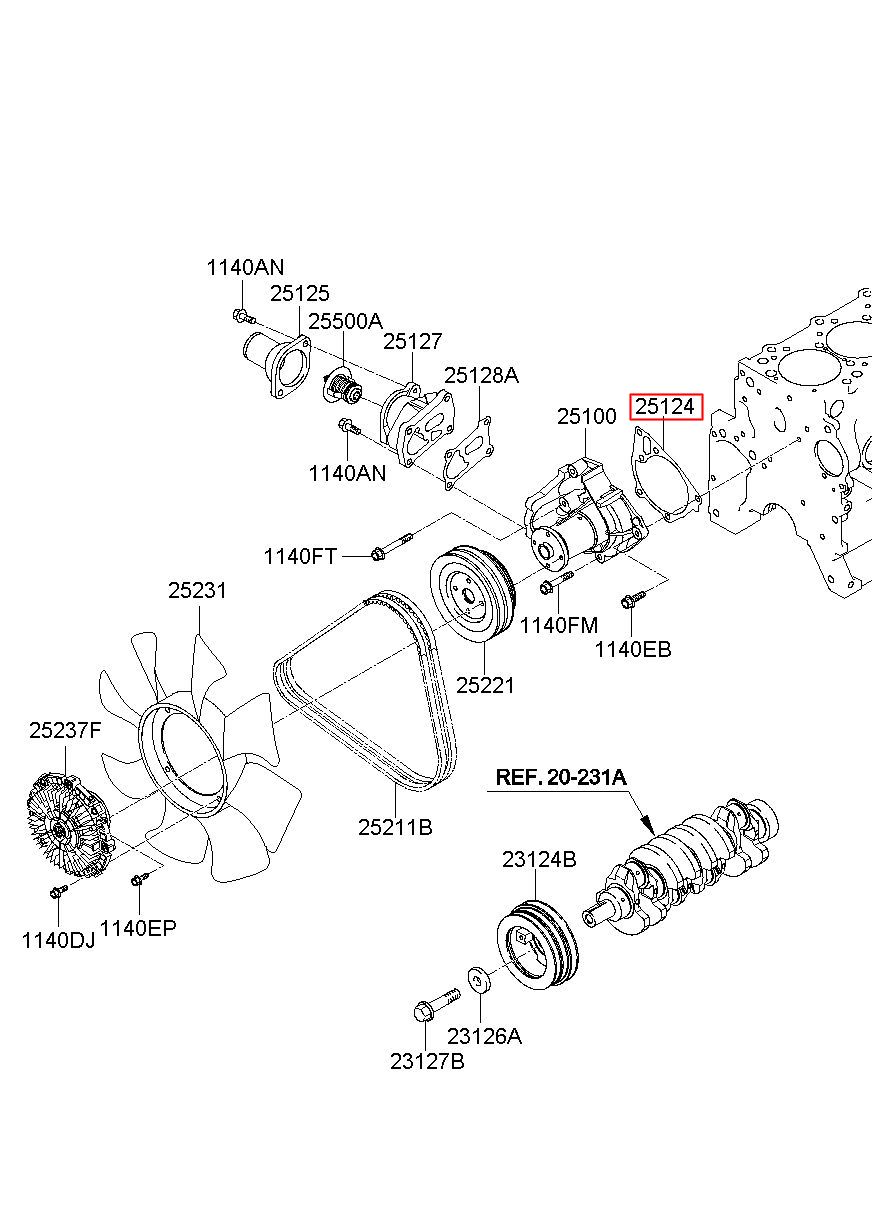 1140AN
25125
25500A
25127
25128A
25124
25100
1140AN
1140FT
25231
1140FM
1140EB
25221
25237F
25211B
REF. 20-231A
23124B
1140DJ
1140EP
23126A
23127B