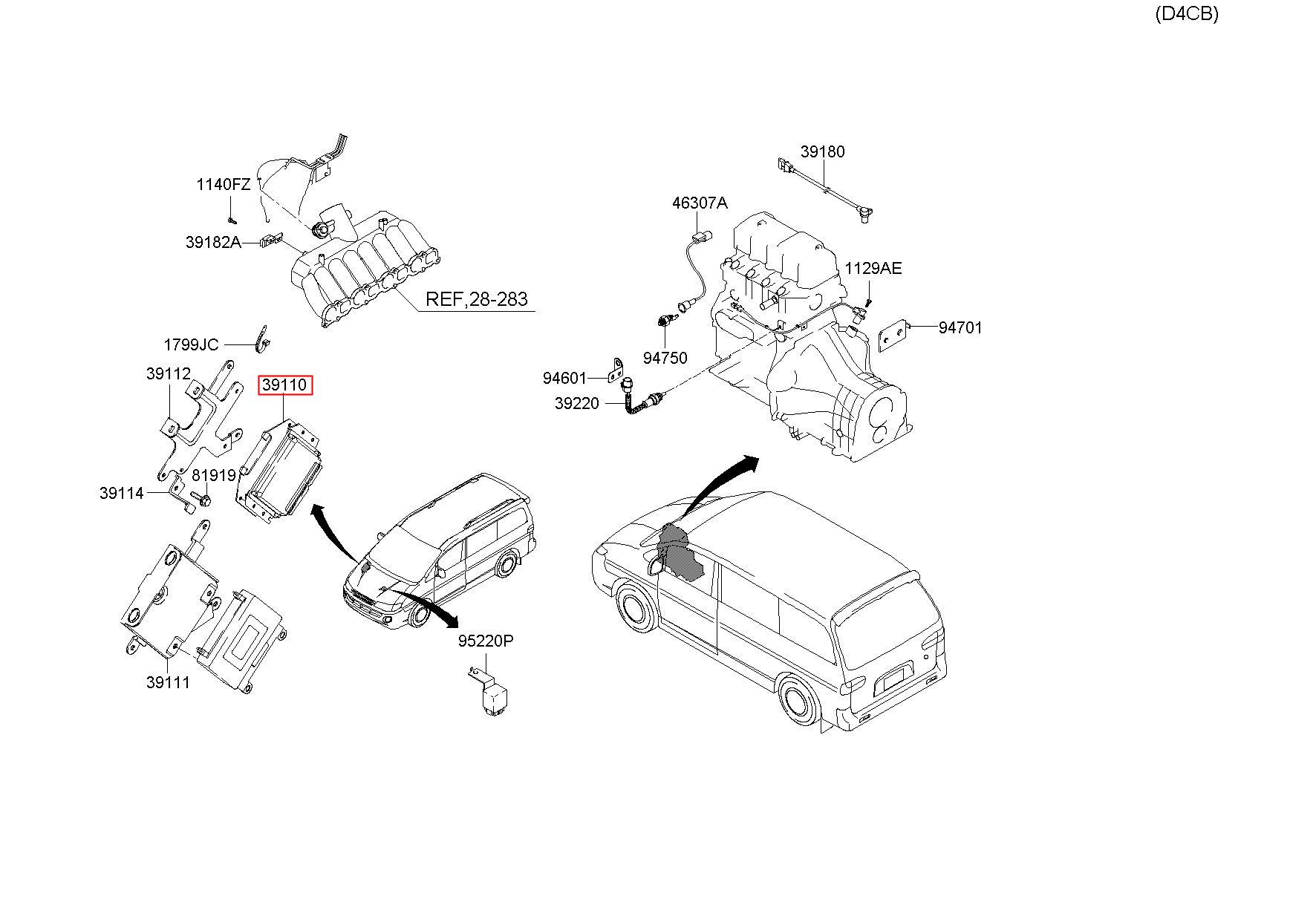 (D4CB)

39180

1140FZ

46307A

39182A

1129AE

REF,28-283

94701

1799JC

94750

39112

39110

94601

39220

81919

39114

95220P

39111