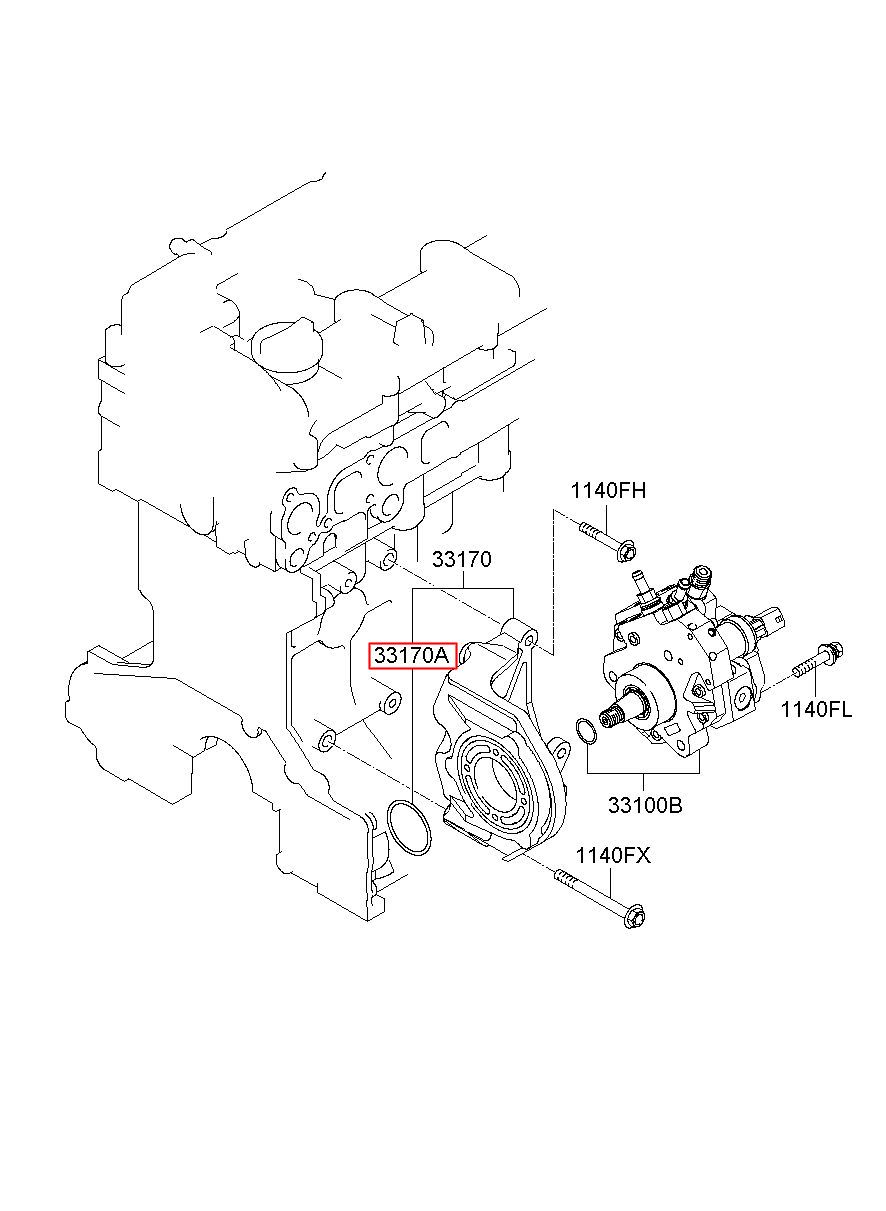 1140FH

33170

33170A

1140FL

33100B

1140FX