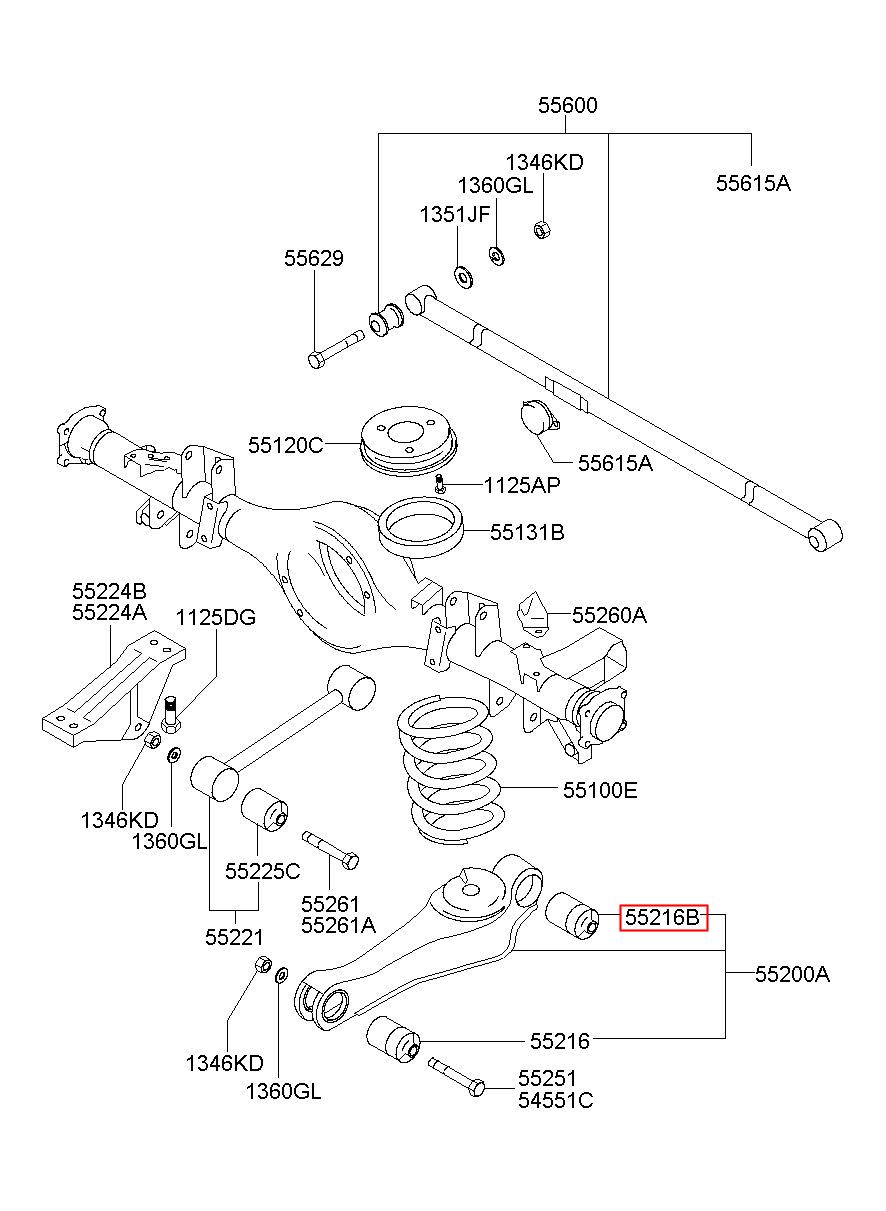 55600
1346KD
1360GL
55615A
1351JF
55629
55120C
55615A
1125AP
55131B
55224B
55224A
1125DG
55260A
55100E
1346KD
1360GL
55225C
55261
55261A
55221
55216B
55200A
1346KD
1360GL
55216
55251
54551C