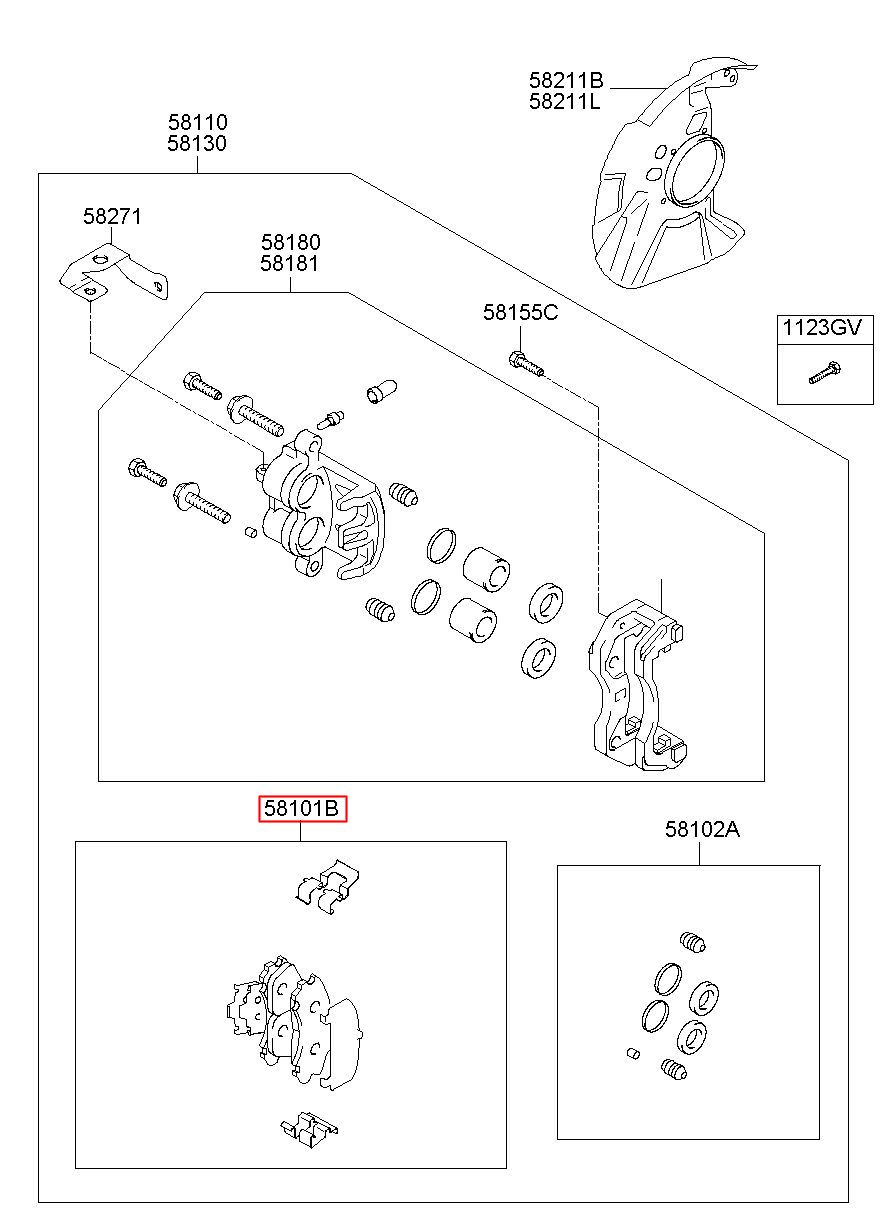 58211B
58211L

58110
58130

58271

58180
58181

58155C

1123GV

58101B

58102A