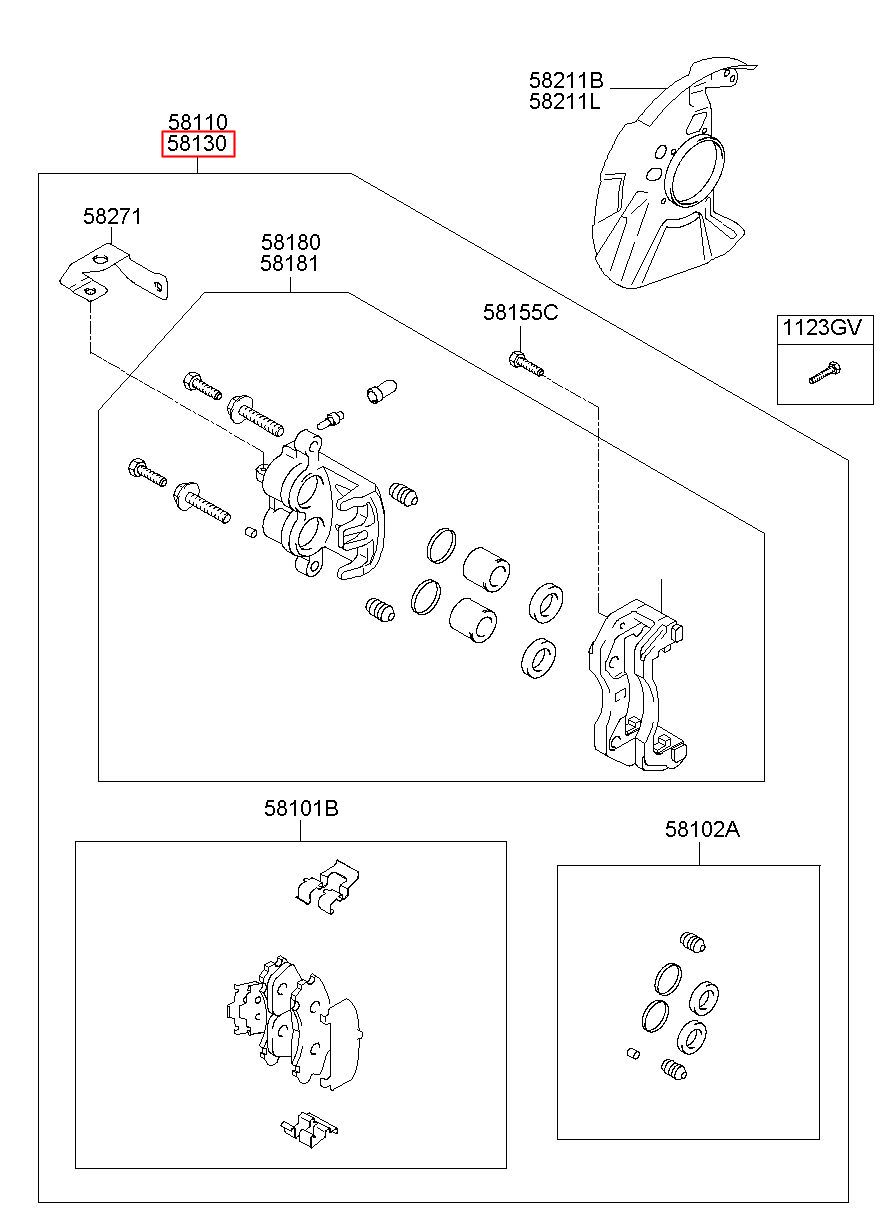 58211B
58211L

58110
58130

58271

58180
58181

58155C

1123GV

58101B

58102A