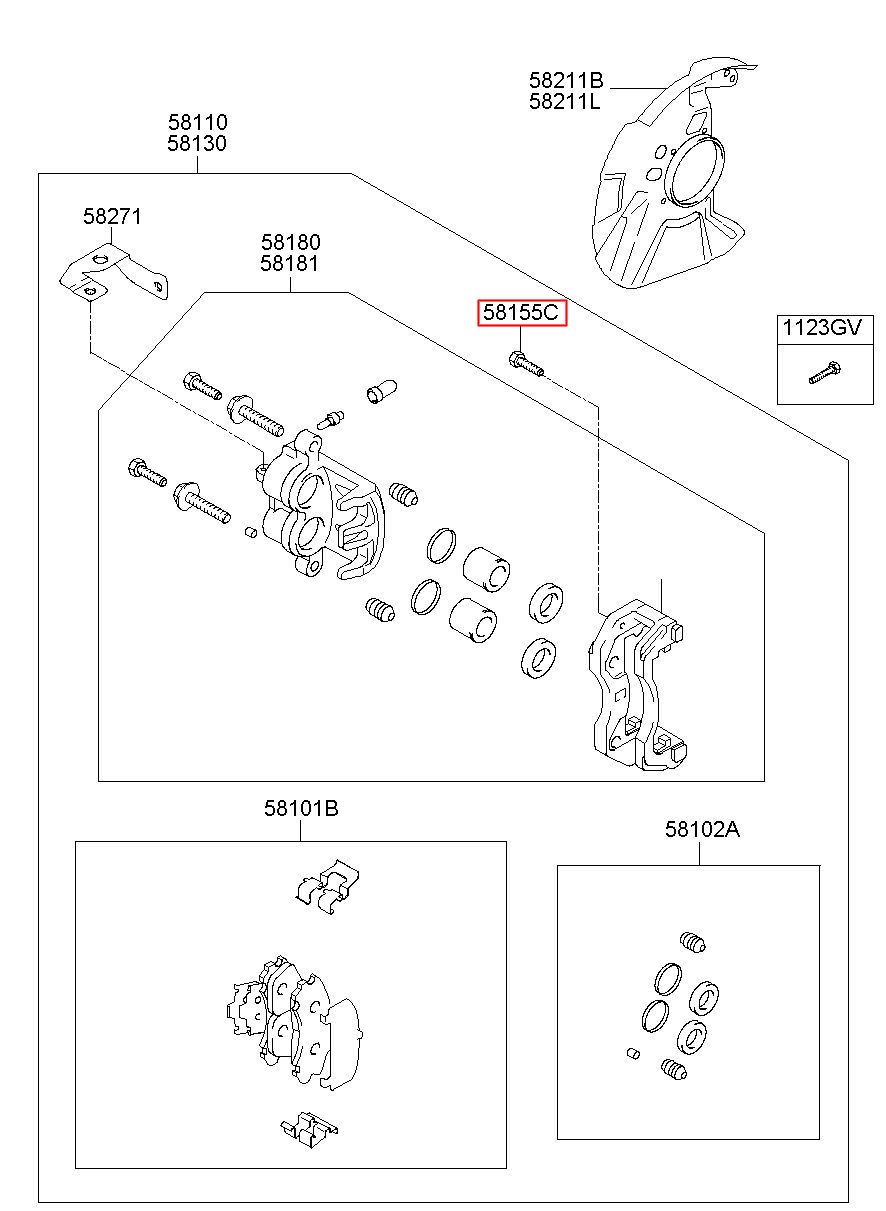 58211B
58211L

58110
58130

58271

58180
58181

58155C

1123GV

58101B

58102A