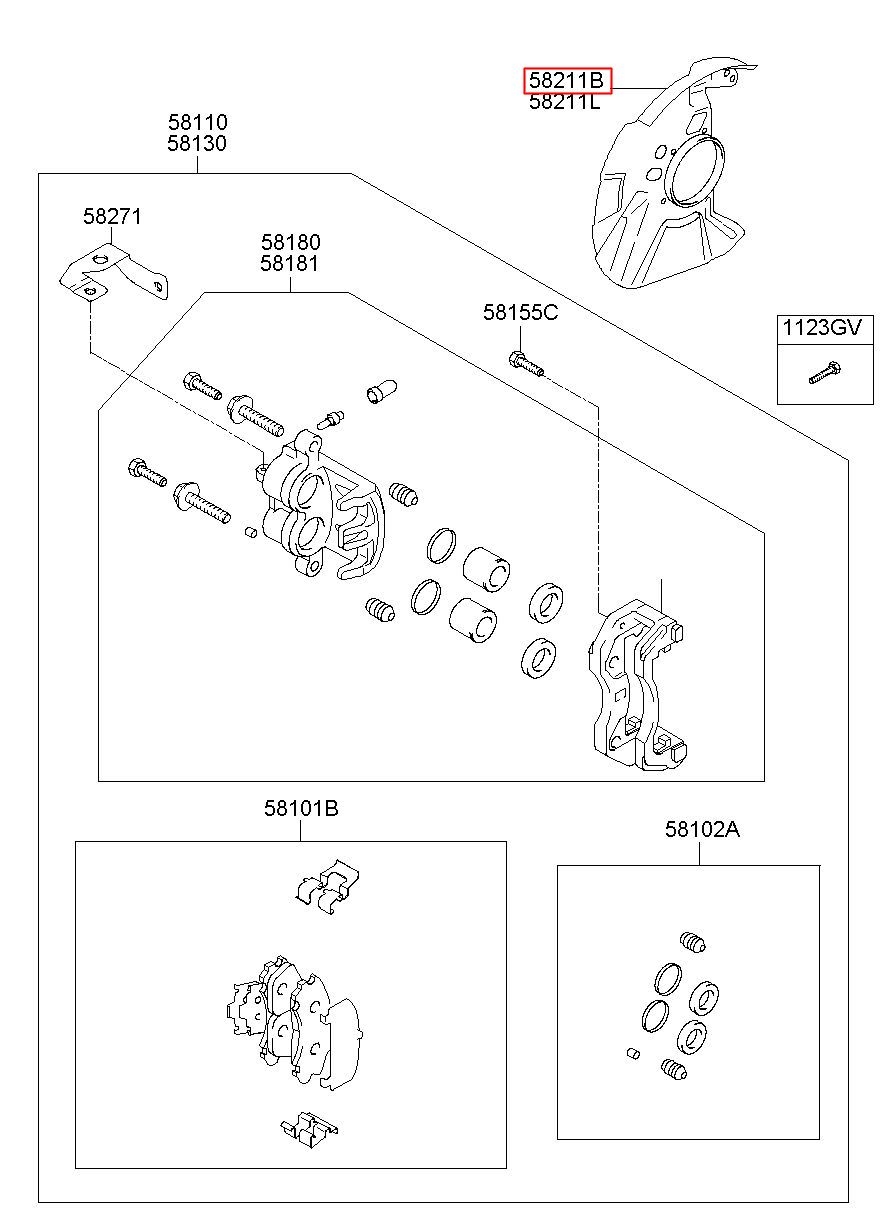 58211B
58211L

58110
58130

58271

58180
58181

58155C

1123GV

58101B

58102A