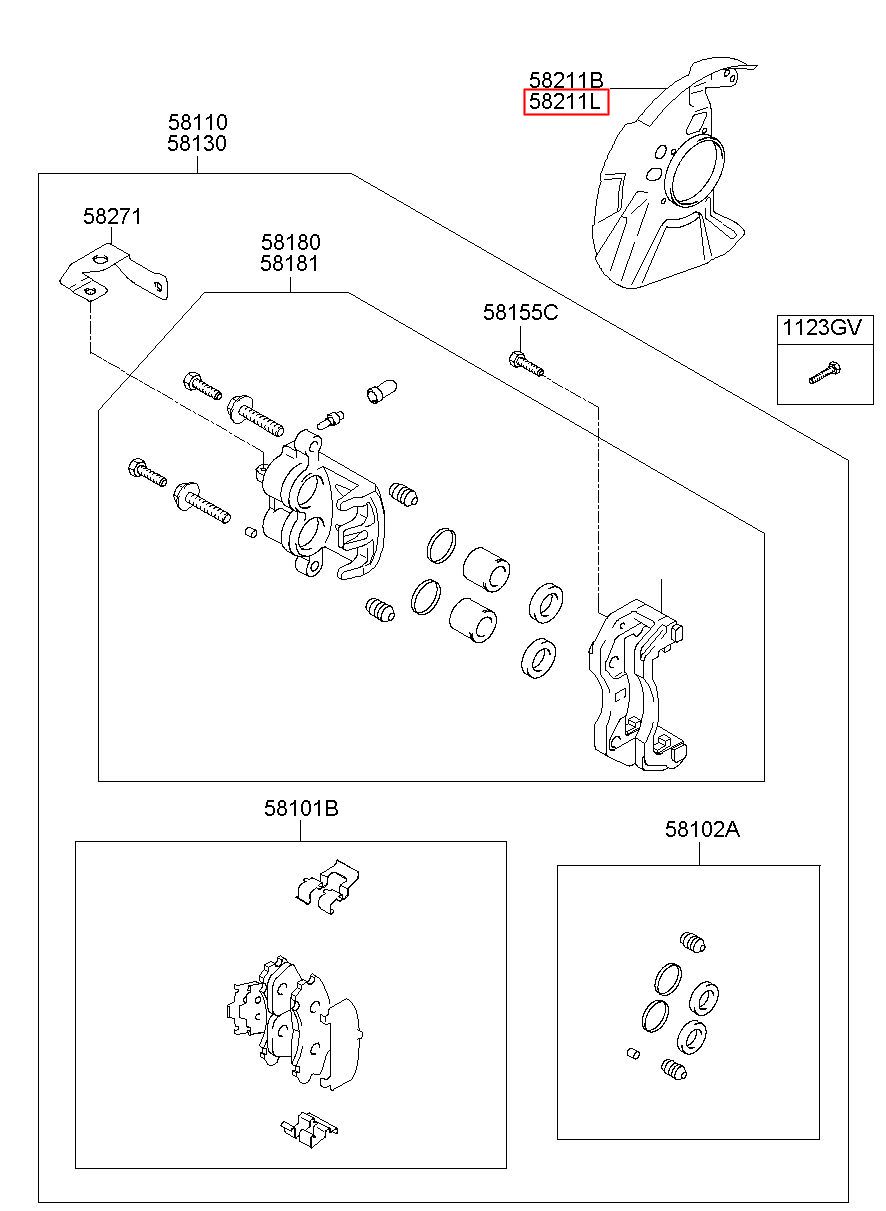 58211B
58211L

58110
58130

58271

58180
58181

58155C

1123GV

58101B

58102A