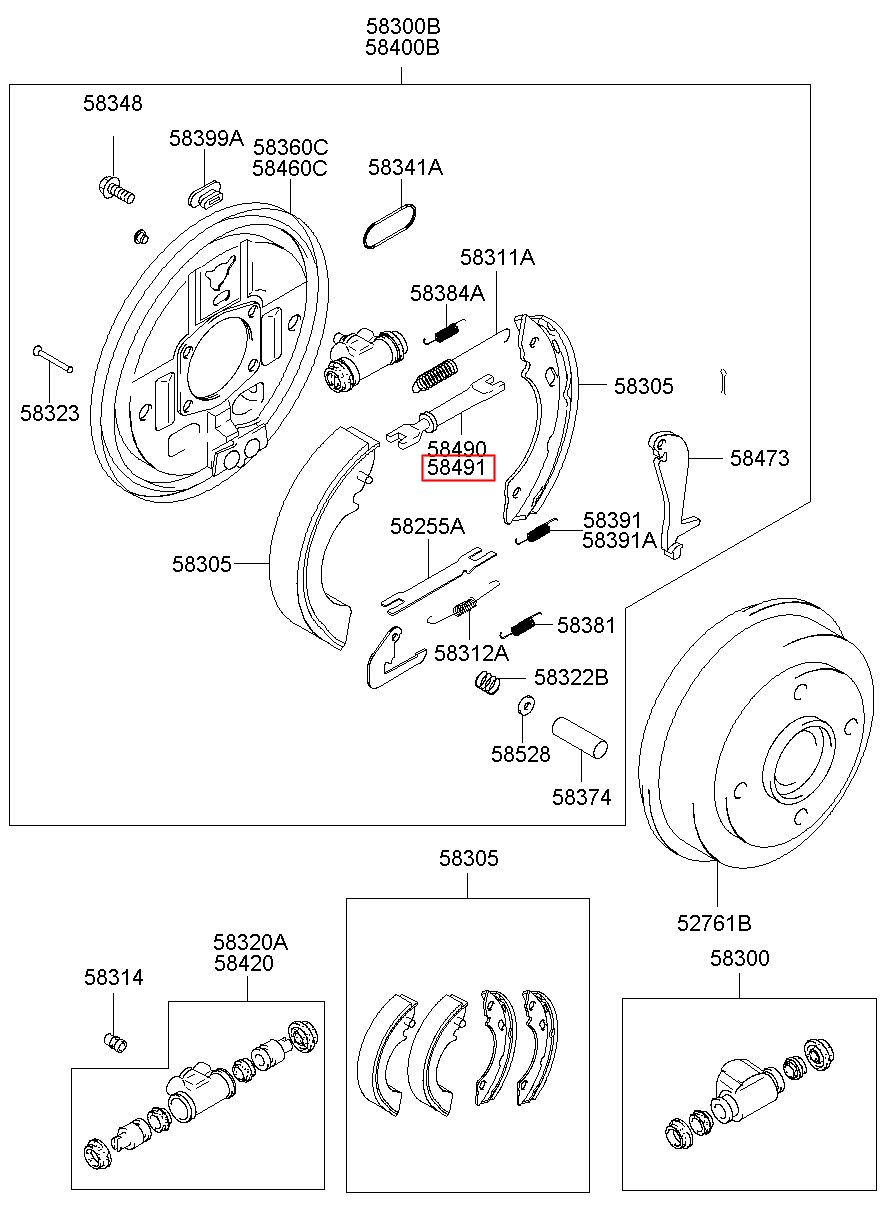 58300B
58400B

58348

58399A

58360C
58460C

58341A

58311A

58384A

58323

58305

58490
58491

58473

58391
58391A

58255A

58305

58381

58312A

58322B

58528

58374

58305

52761B

58320A
58420

58314

58300