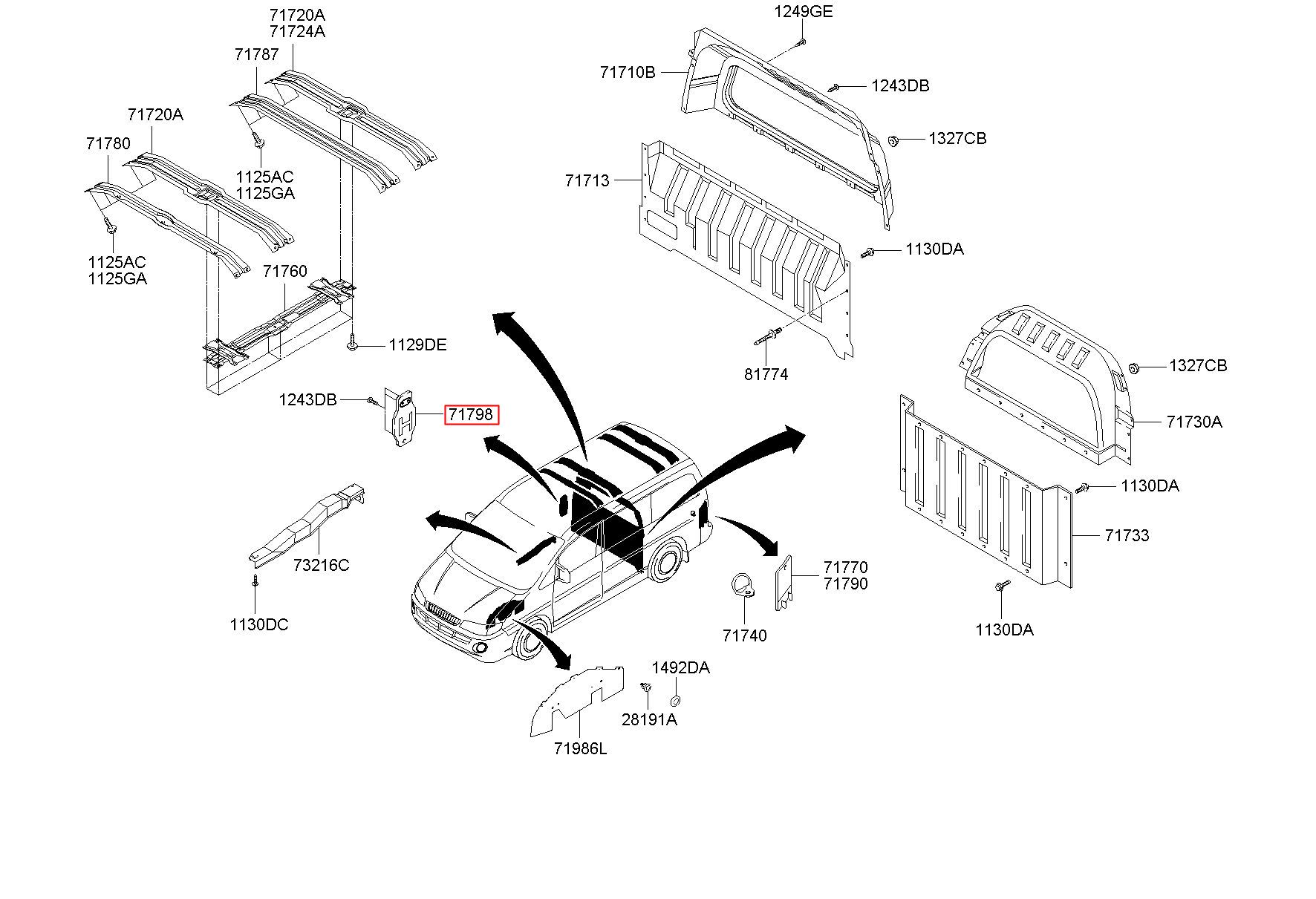 71720A
71724A
71787
71720A
71780
1125AC
1125GA
1125AC
1125GA
71760
1129DE
1243DB
71798
73216C
1130DC
1249GE
71710B
1243DB
1327CB
71713
1130DA
81774
1327CB
71730A
1130DA
71733
1130DA
71770
71790
71740
1492DA
28191A
71986L