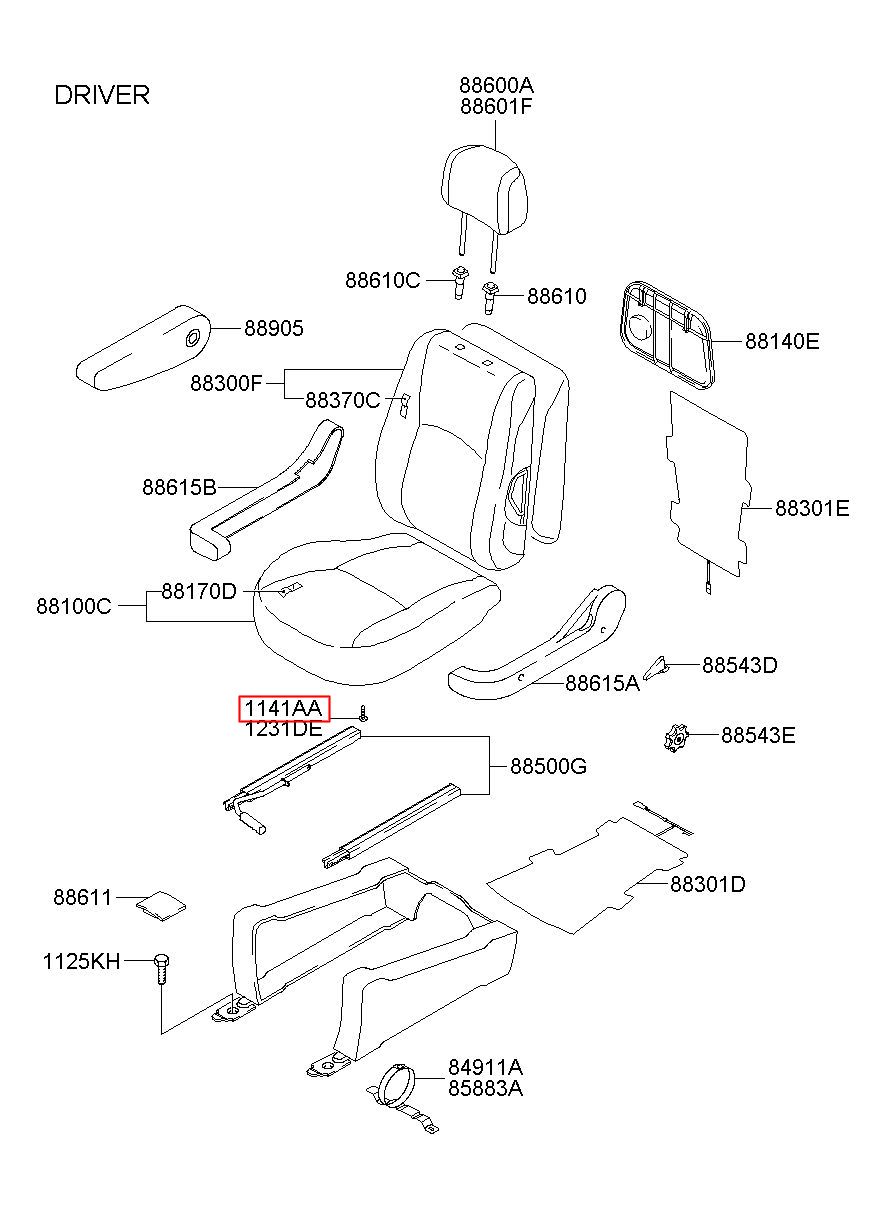 DRIVER

88600A
88601F

88610C
88610

88905

88140E

88300F
88370C

88615B

88301E

88100C
88170D

88543D
88615A

1141AA
1231DE

88543E

88500G

88611

88301D

1125KH

84911A
85883A