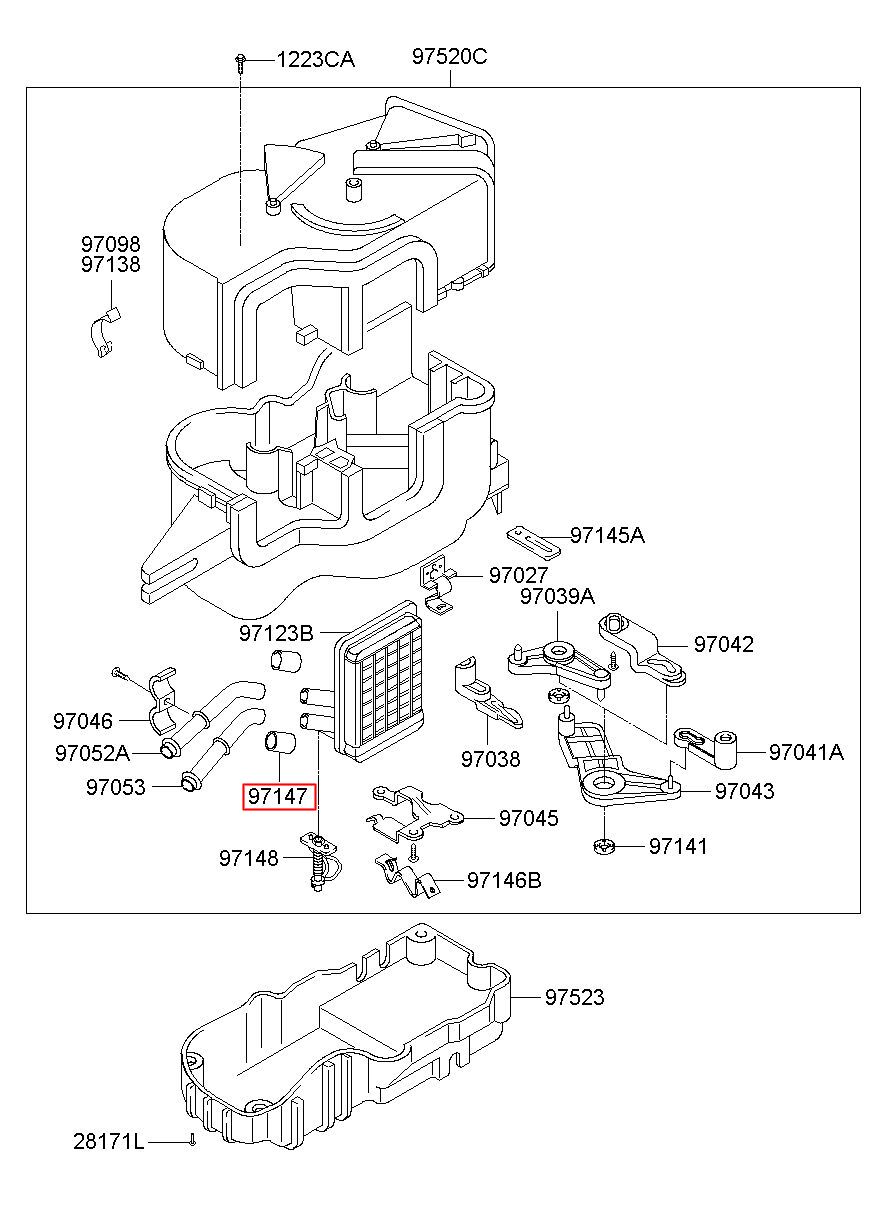 1223CA
97520C
97098
97138
97145A
97027
97039A
97123B
97042
97046
97052A
97038
97041A
97053
97147
97043
97045
97148
97141
97146B
97523
28171L