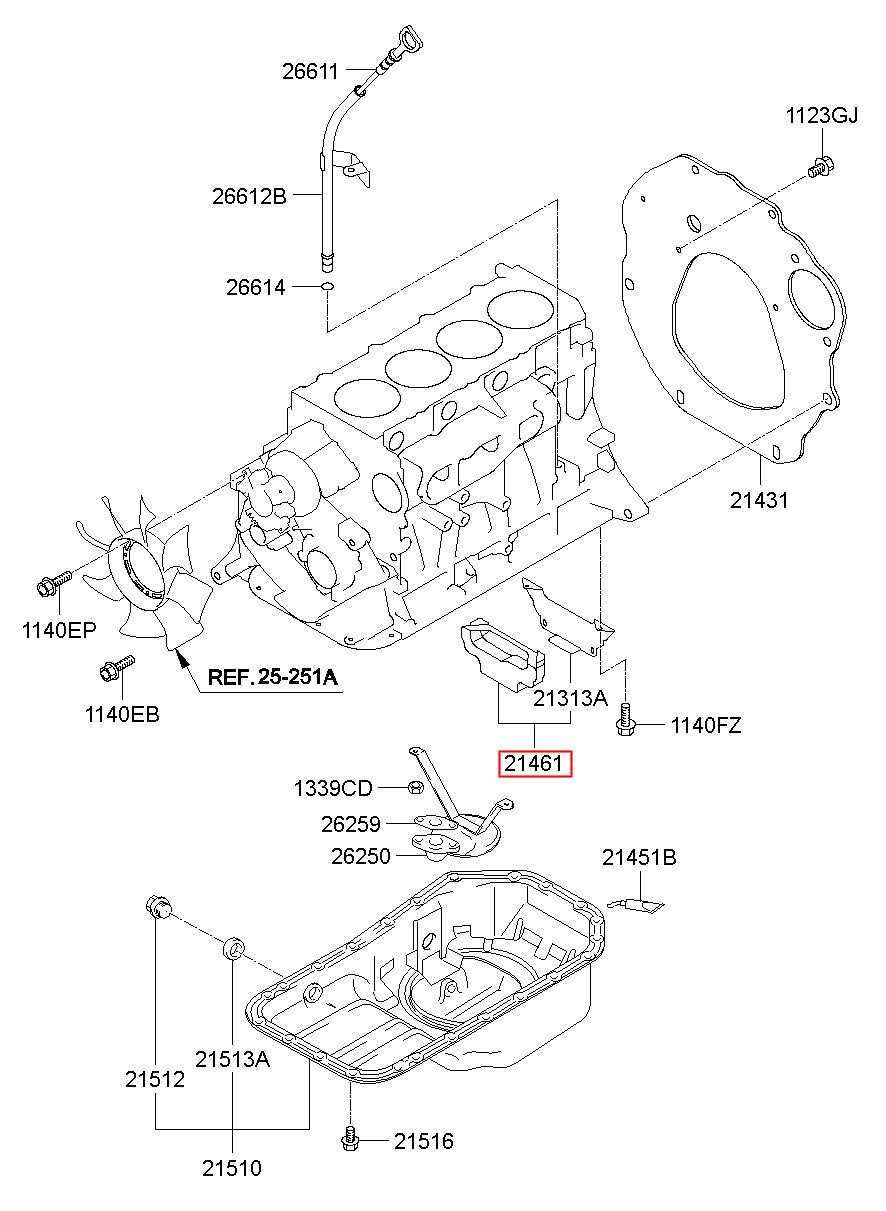 26611
1123GJ
26612B
26614
21431
1140EP
REF. 25-251A
1140EB
21313A
1140FZ
21461
1339CD
26259
26250
21451B
21512
21513A
21516
21510