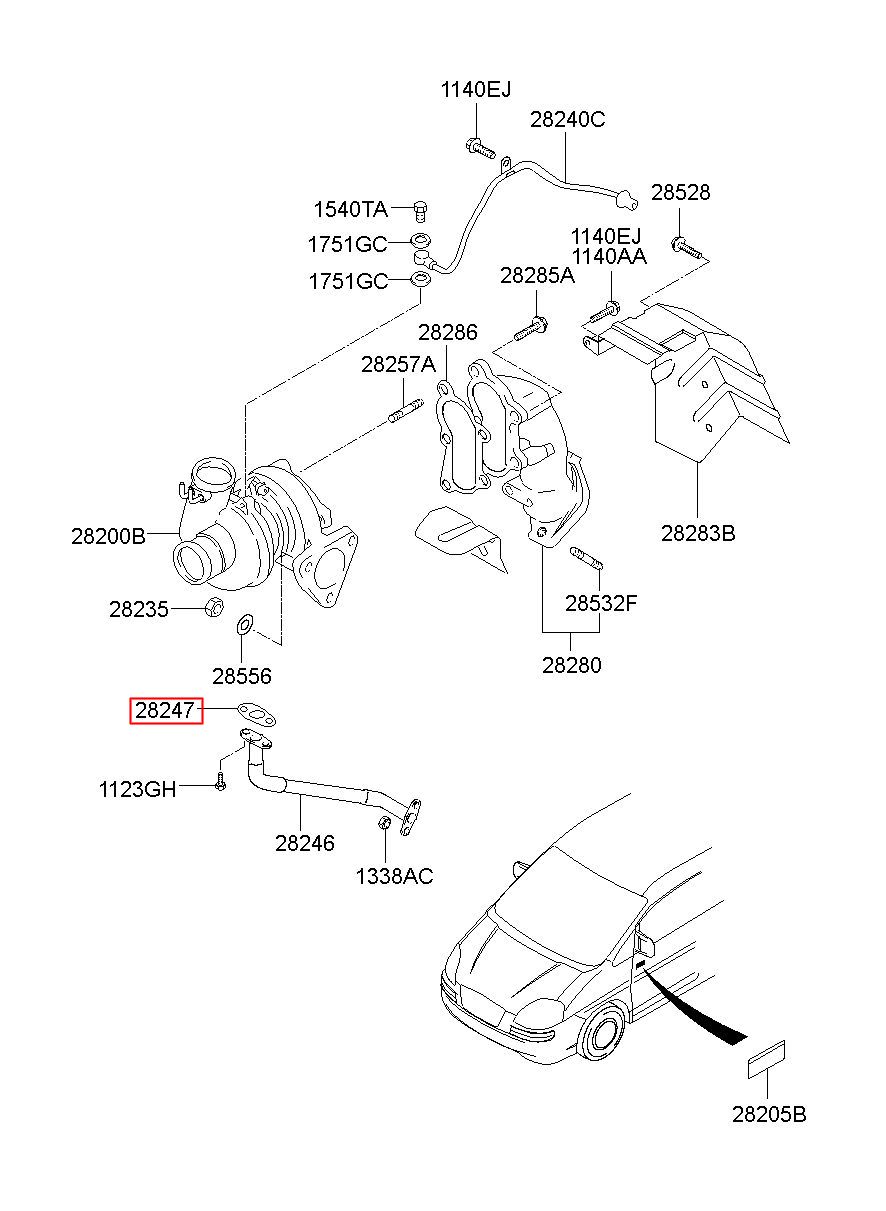 1140EJ
28240C
28528
1540TA
1751GC
1751GC
1140EJ
1140AA
28285A
28286
28257A
28200B
28283B
28235
28532F
28556
28280
28247
1123GH
28246
1338AC
28205B