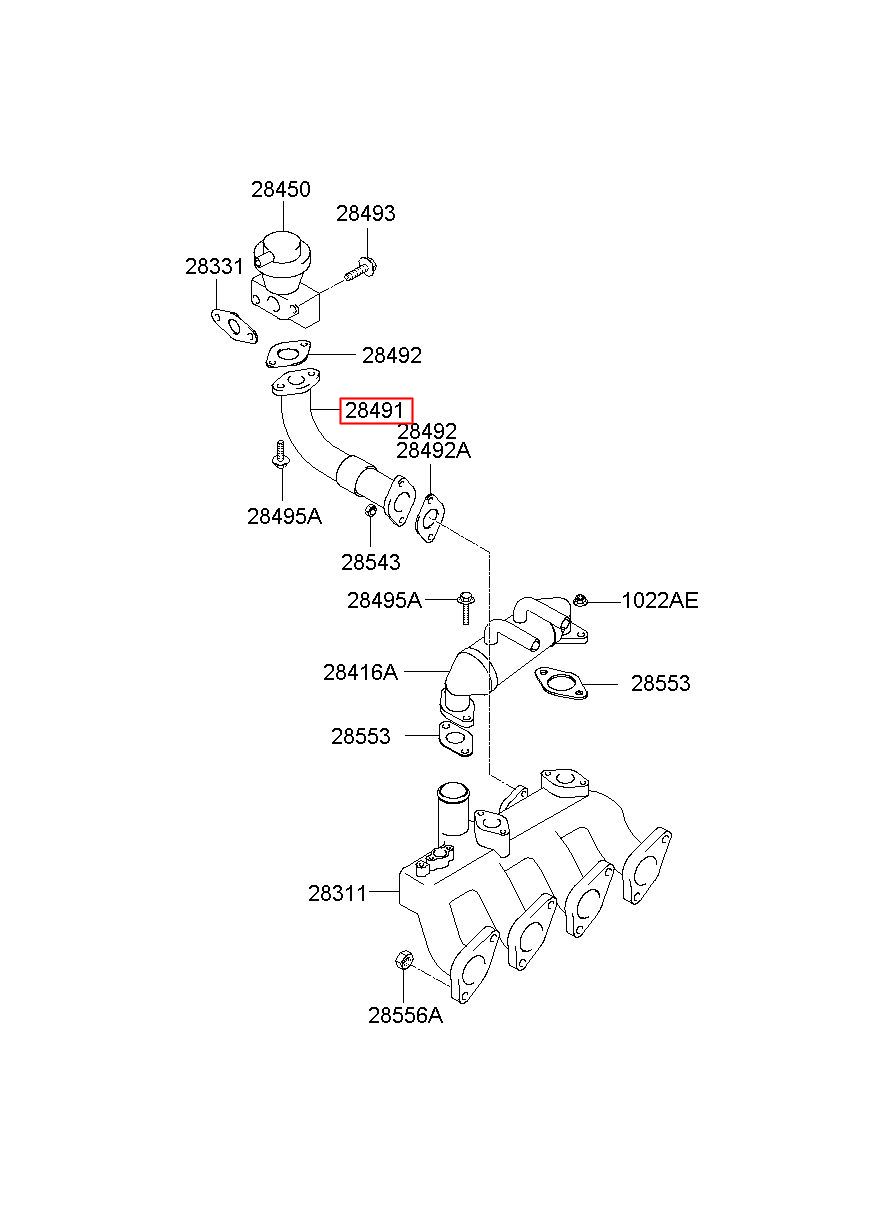 28450
28493
28331
28492
28491
28492
28492A
28495A
28543
28495A
1022AE
28416A
28553
28553
28311
28556A