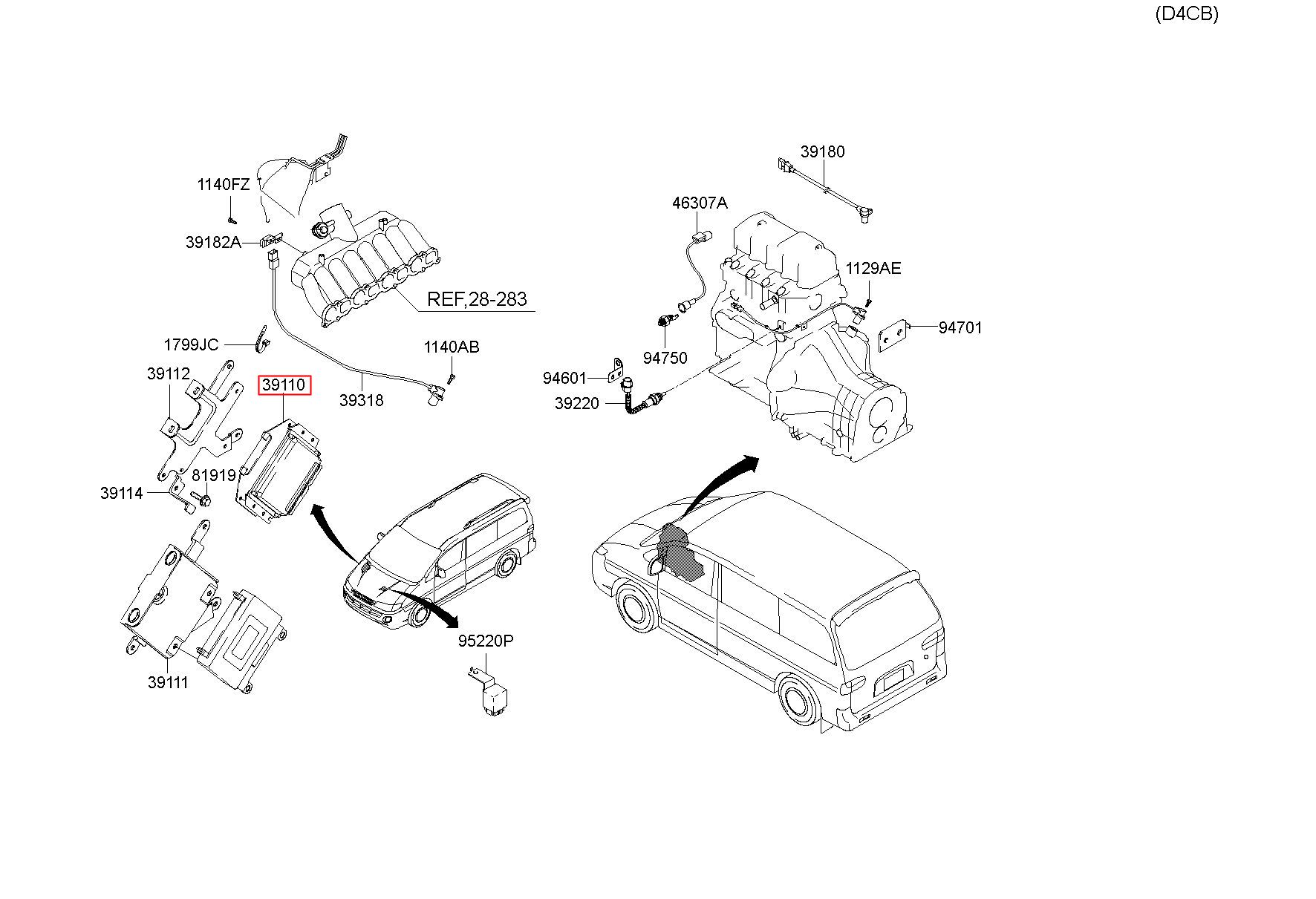 (D4CB)

39180

1140FZ

46307A

39182A

1129AE

REF,28-283

94701

1799JC

1140AB

94750

39112

39110

94601

39318

39220

81919

39114

95220P

39111