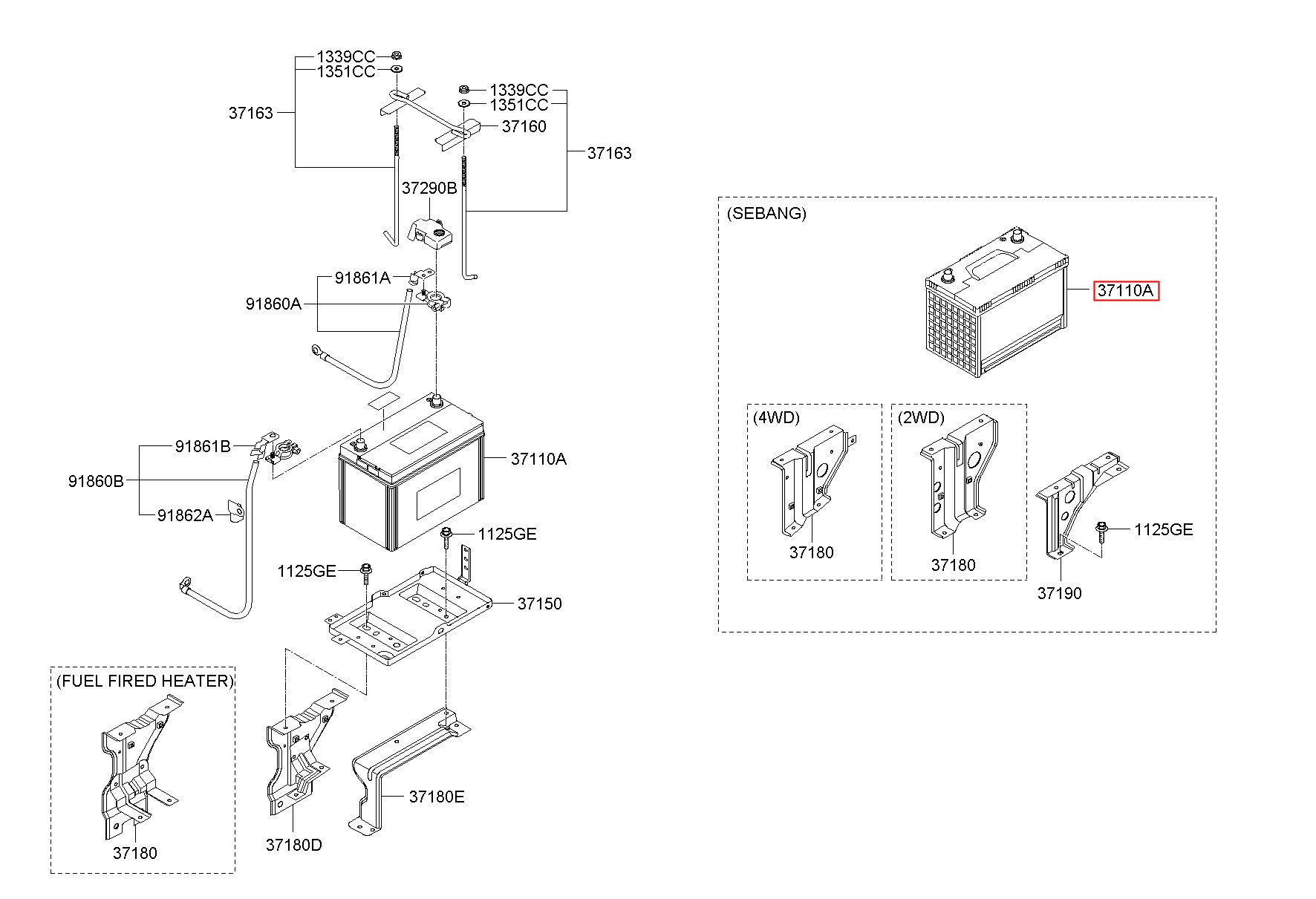 1339CC
1351CC
37163
1339CC
1351CC
37160
37163
37290B
91861A
91860A
91861B
91860B
91862A
37110A
1125GE
1125GE
37150
(FUEL FIRED HEATER)
37180
37180D
37180E
(SEBANG)
37110A
(4WD)
37180
(2WD)
37180
1125GE
37190