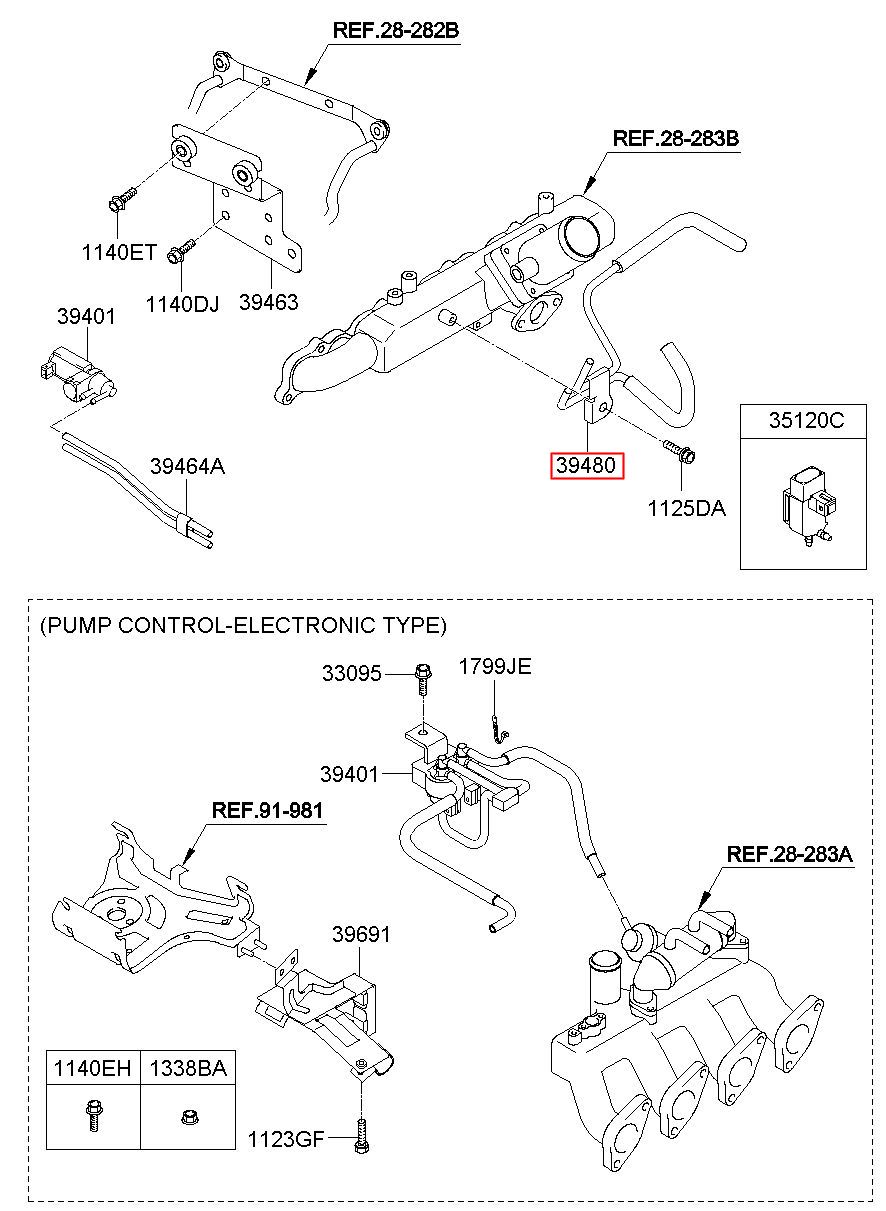 REF.28-282B

REF.28-283B

1140ET

1140DJ

39463

39401

39464A

39480

1125DA

35120C

(PUMP CONTROL-ELECTRONIC TYPE)

33095

1799JE

39401

REF.91-981

REF.28-283A

39691

| 1140EH | 1338BA |
|---|---|
| | |

1123GF