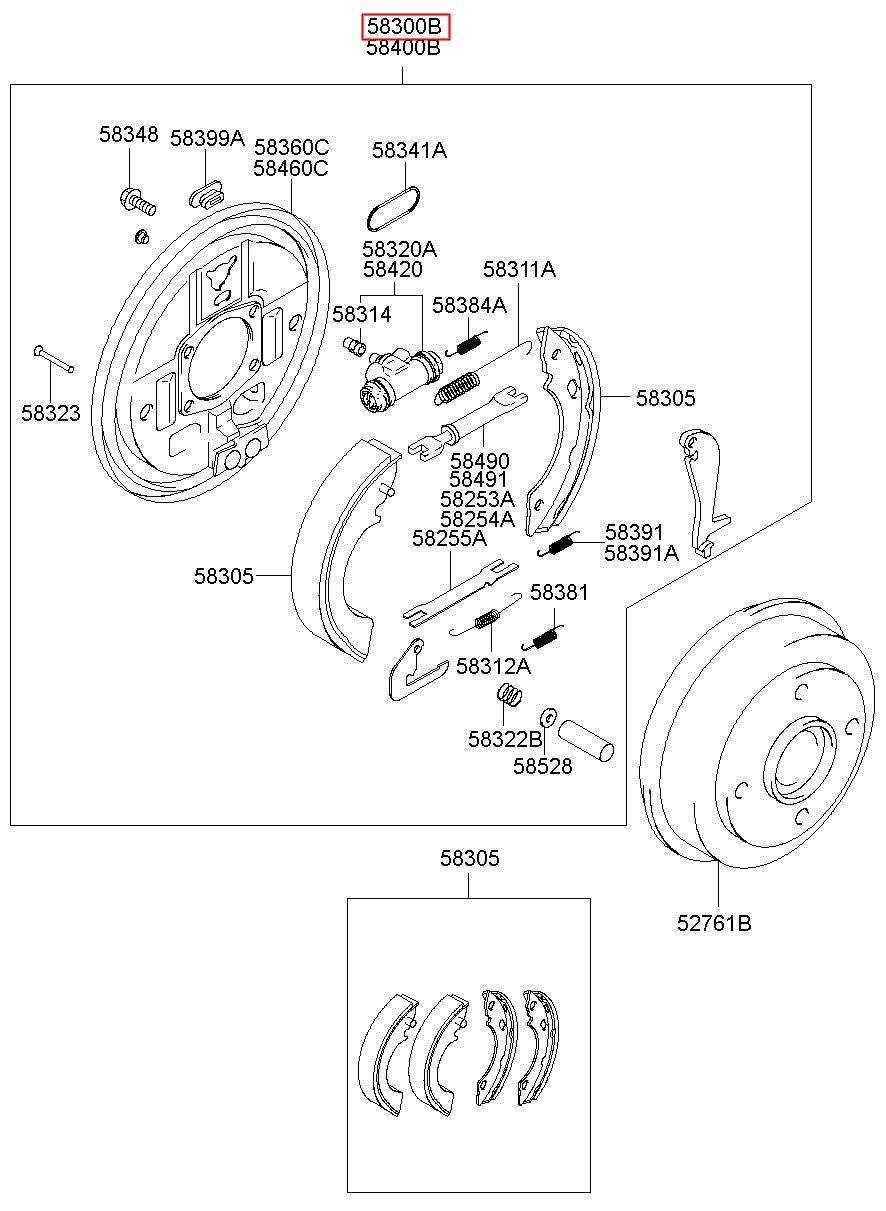 58300B
58400B

58348
58399A
58360C
58460C
58341A
58320A
58420
58311A
58314
58384A
58323
58305
58490
58491
58253A
58254A
58255A
58391
58391A
58305
58381
58312A
58322B
58528
58305
52761B