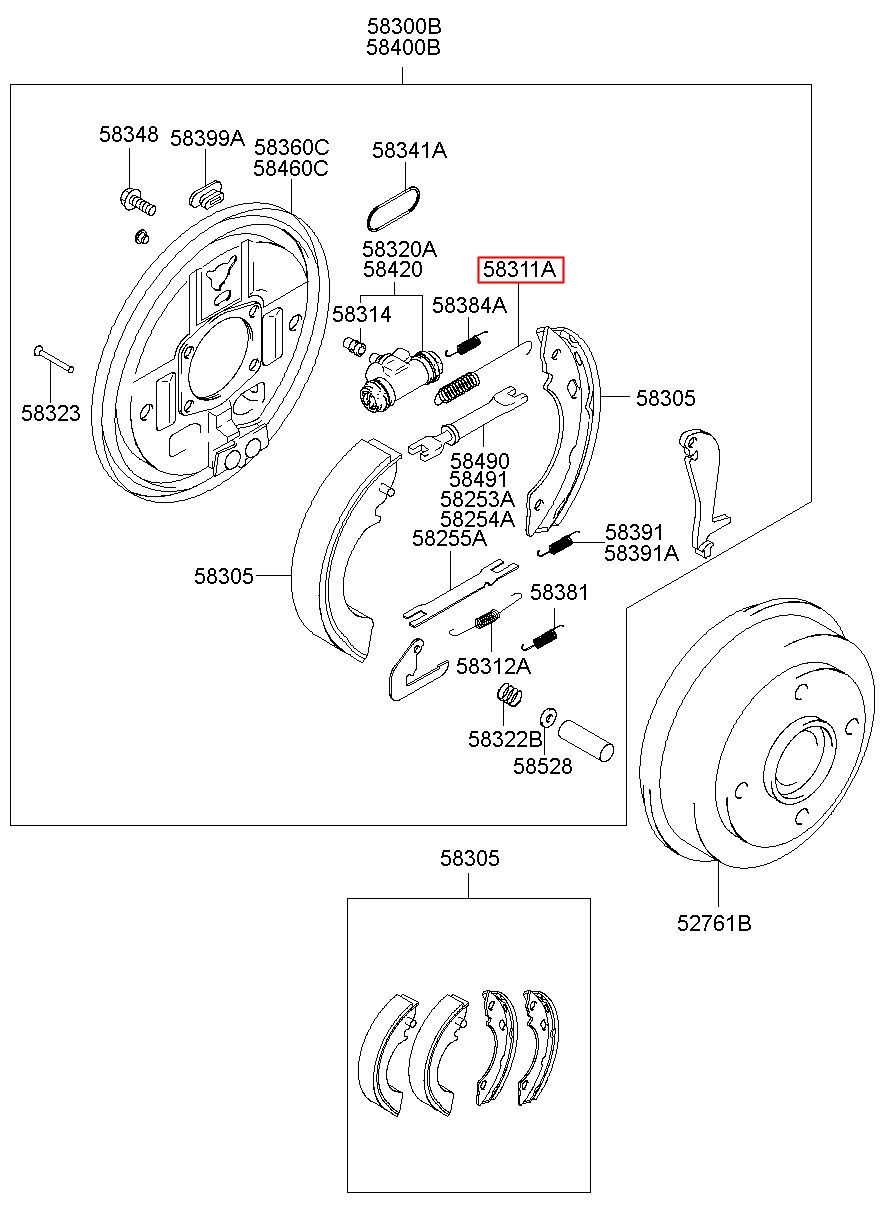 58300B
58400B

58348
58399A
58360C
58460C
58341A
58320A
58420
58311A
58314
58384A
58323
58305
58490
58491
58253A
58254A
58255A
58391
58391A
58305
58381
58312A
58322B
58528
58305
52761B