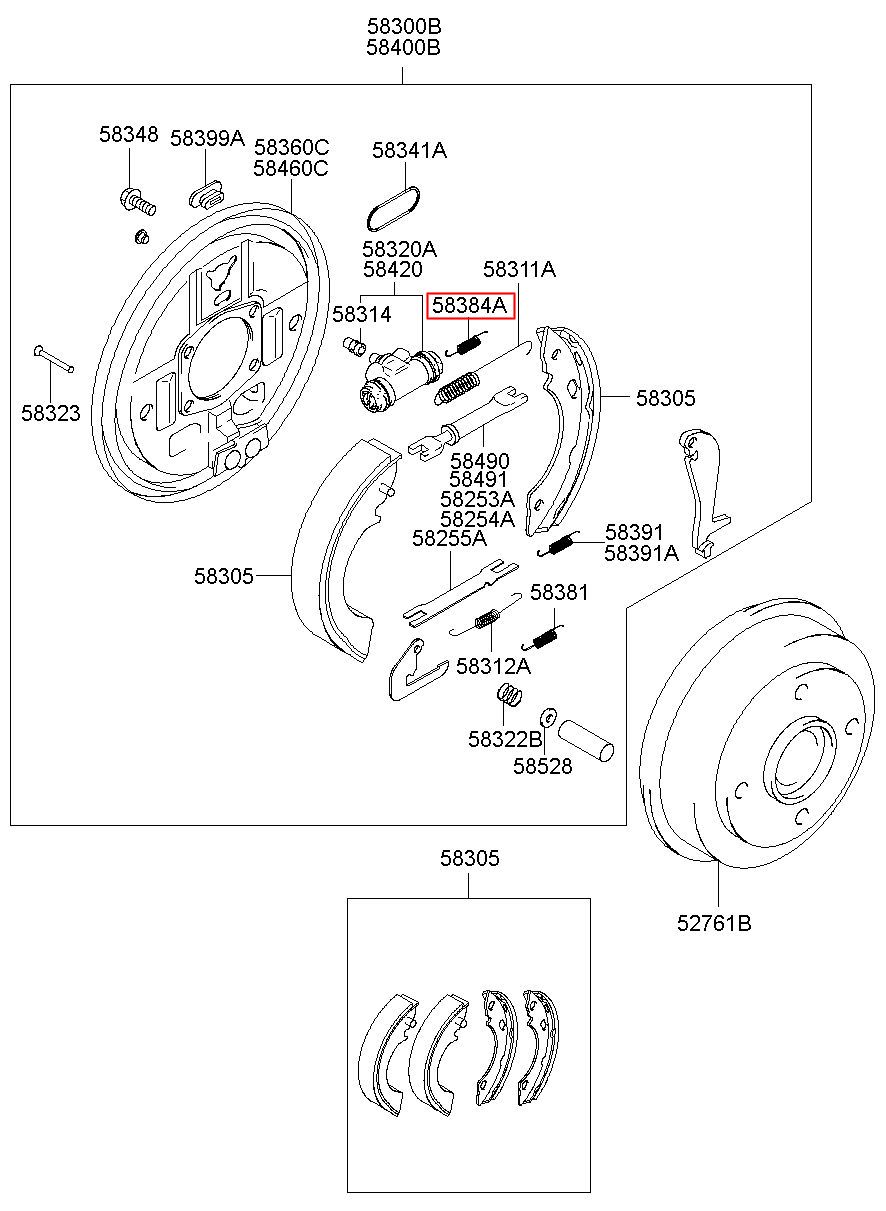 58300B
58400B

58348
58399A
58360C
58460C
58341A
58320A
58420
58311A
58314
58384A
58323
58305
58490
58491
58253A
58254A
58255A
58391
58391A
58305
58381
58312A
58322B
58528
58305
52761B