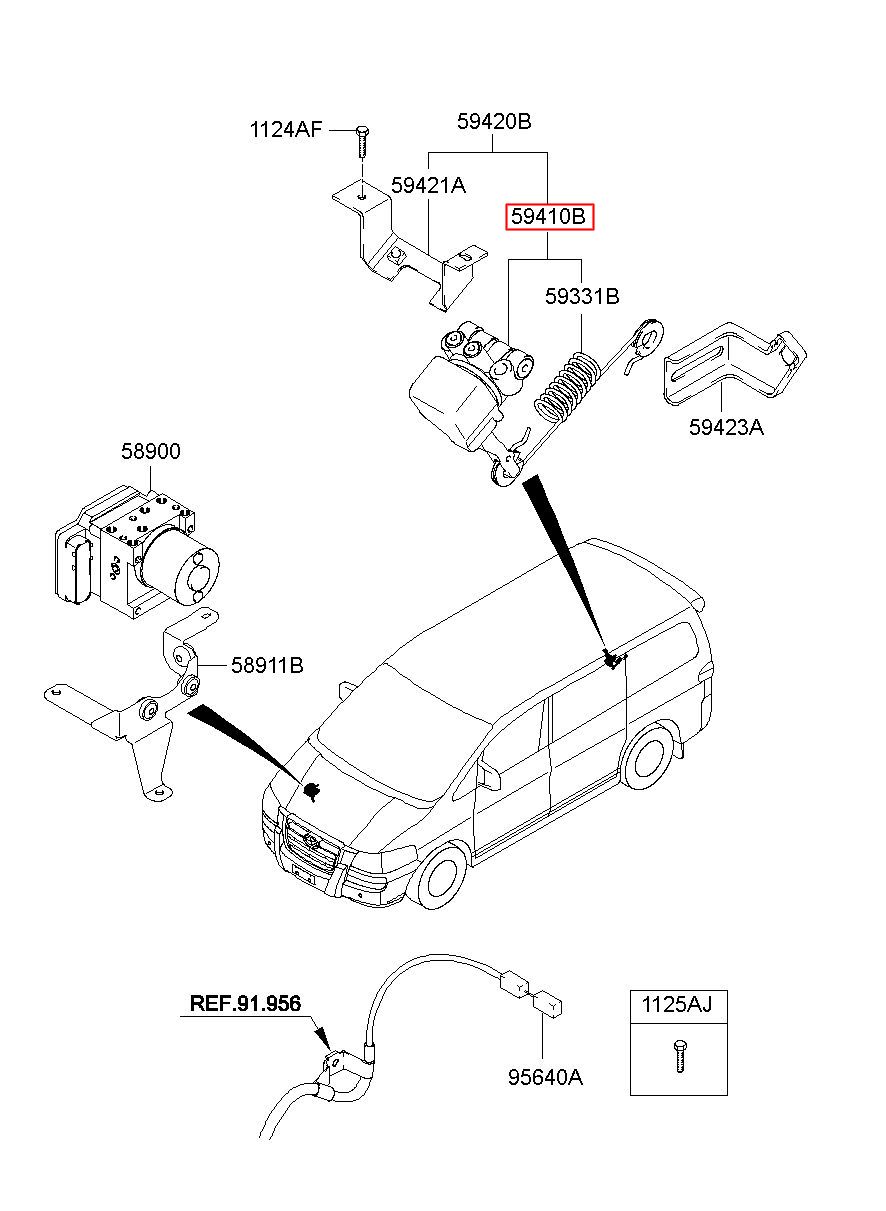 1124AF
59420B
59421A
59410B
59331B
59423A
58900
58911B
REF.91.956
95640A
1125AJ