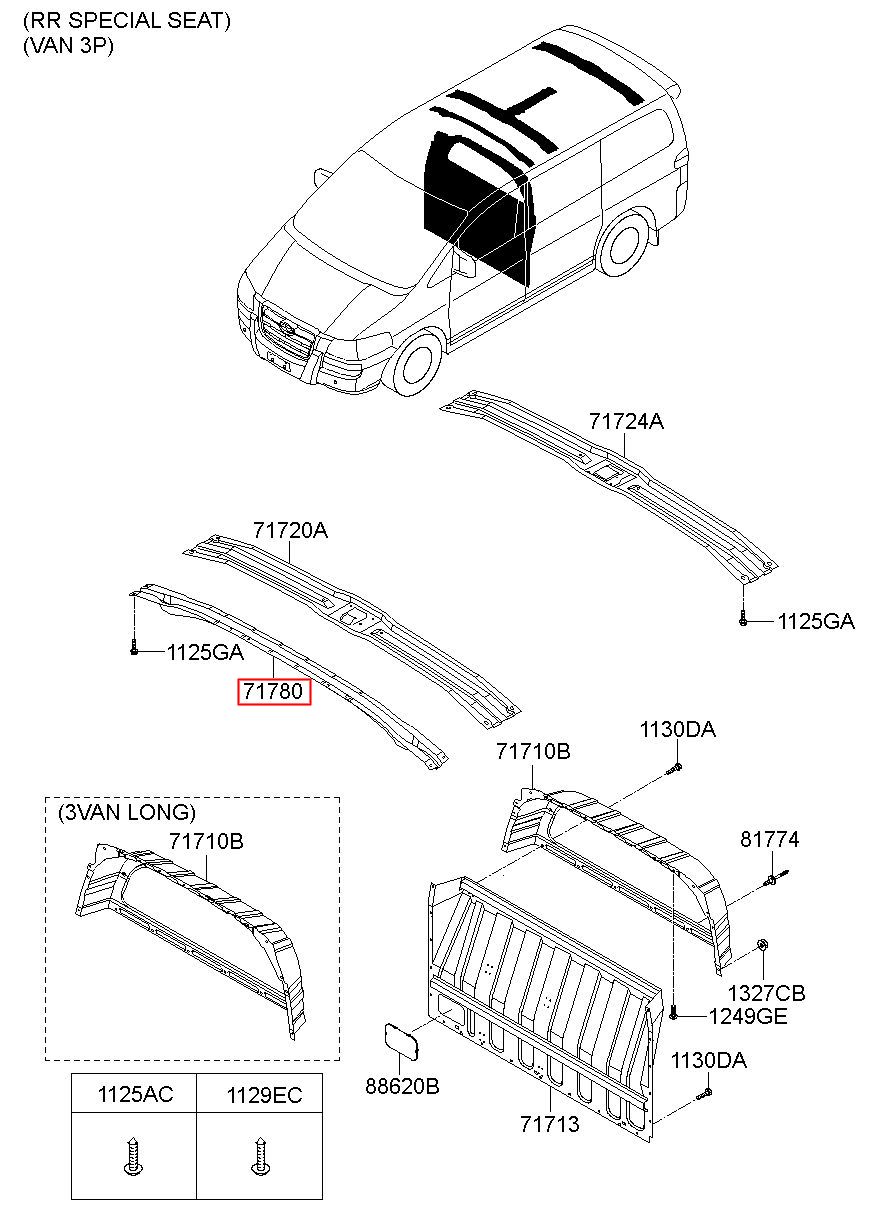 (RR SPECIAL SEAT)
(VAN 3P)

71724A
71720A
1125GA
1125GA
71780
1130DA
71710B
(3VAN LONG)
71710B
81774
1327CB
1249GE
1130DA
88620B
71713

| 1125AC | 1129EC |
|---|---|
| | |