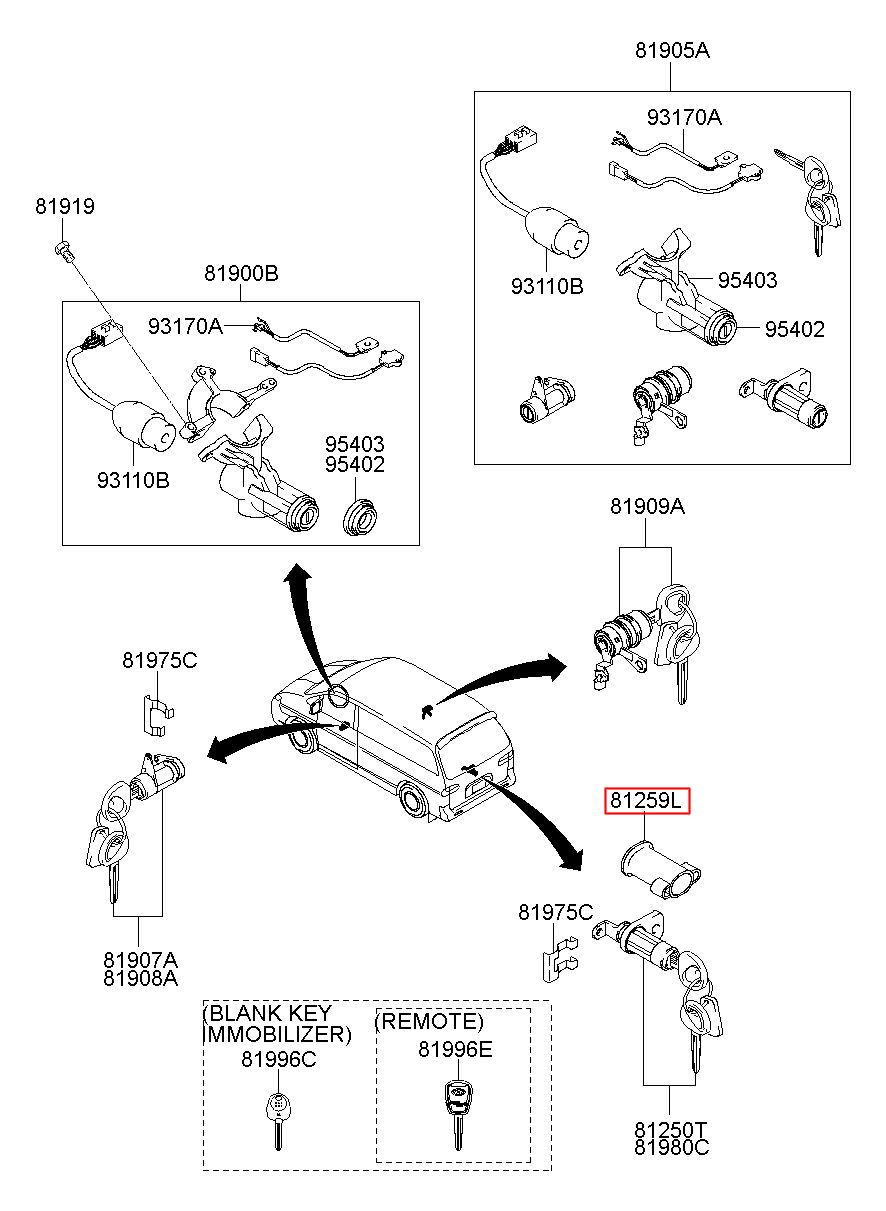 81905A
93170A
93110B
95403
95402
81919
81900B
93170A
93110B
95403
95402
81909A
81975C
81259L
81975C
81907A
81908A
(BLANK KEY
IMMOBILIZER)
81996C
(REMOTE)
81996E
81250T
81980C