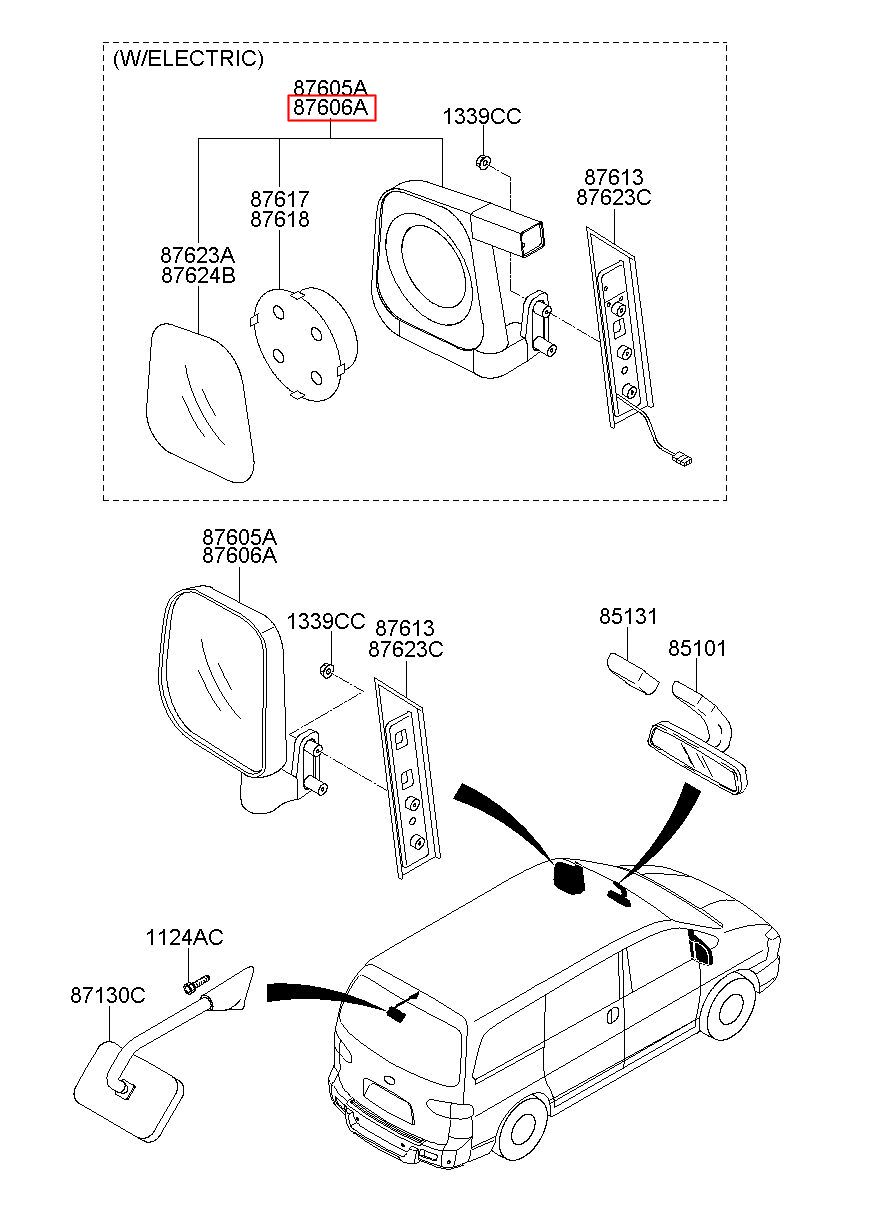 (W/ELECTRIC)

87605A
87606A

1339CC

87613
87623C

87617
87618

87623A
87624B

87605A
87606A

1339CC

87613
87623C

85131

85101

1124AC

87130C