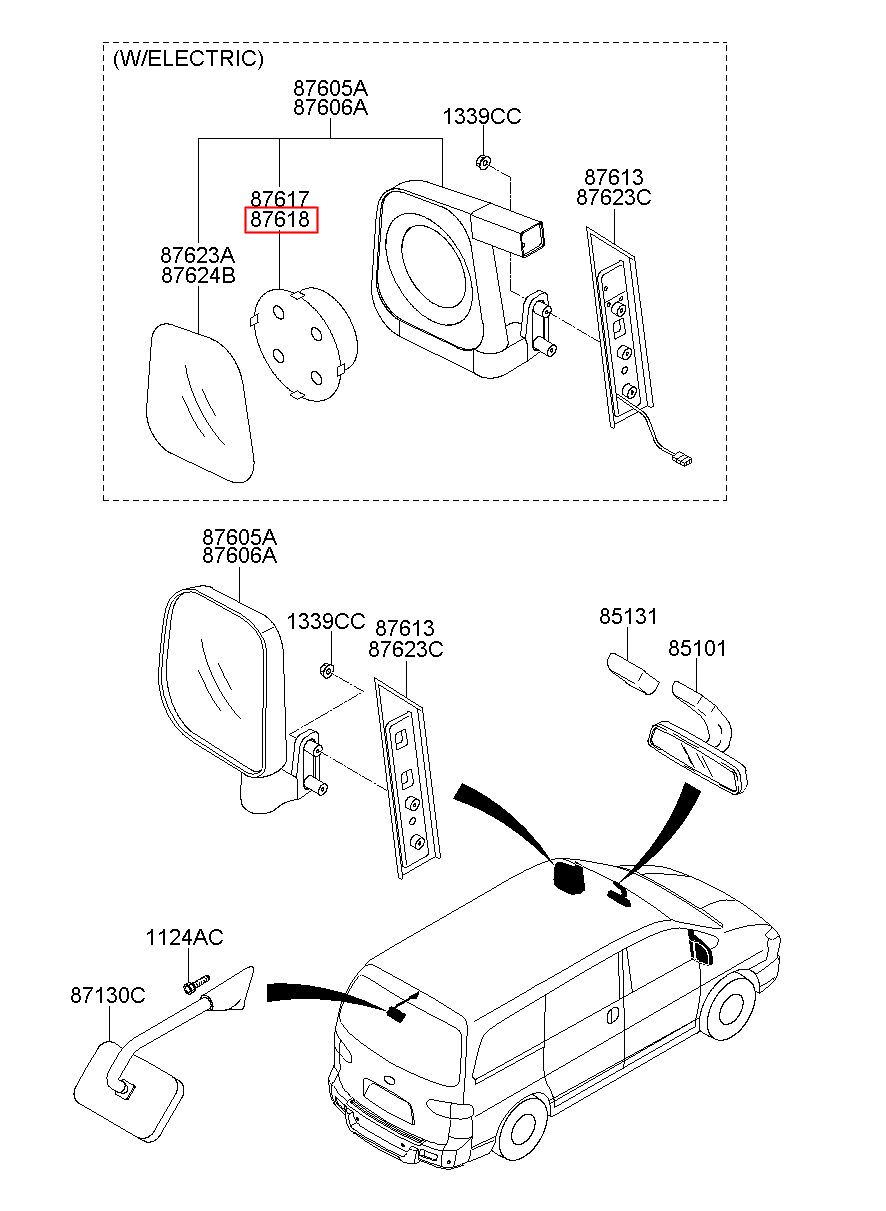 (W/ELECTRIC)

87605A
87606A

1339CC

87617
87618

87613
87623C

87623A
87624B

87605A
87606A

1339CC

87613
87623C

85131

85101

1124AC

87130C