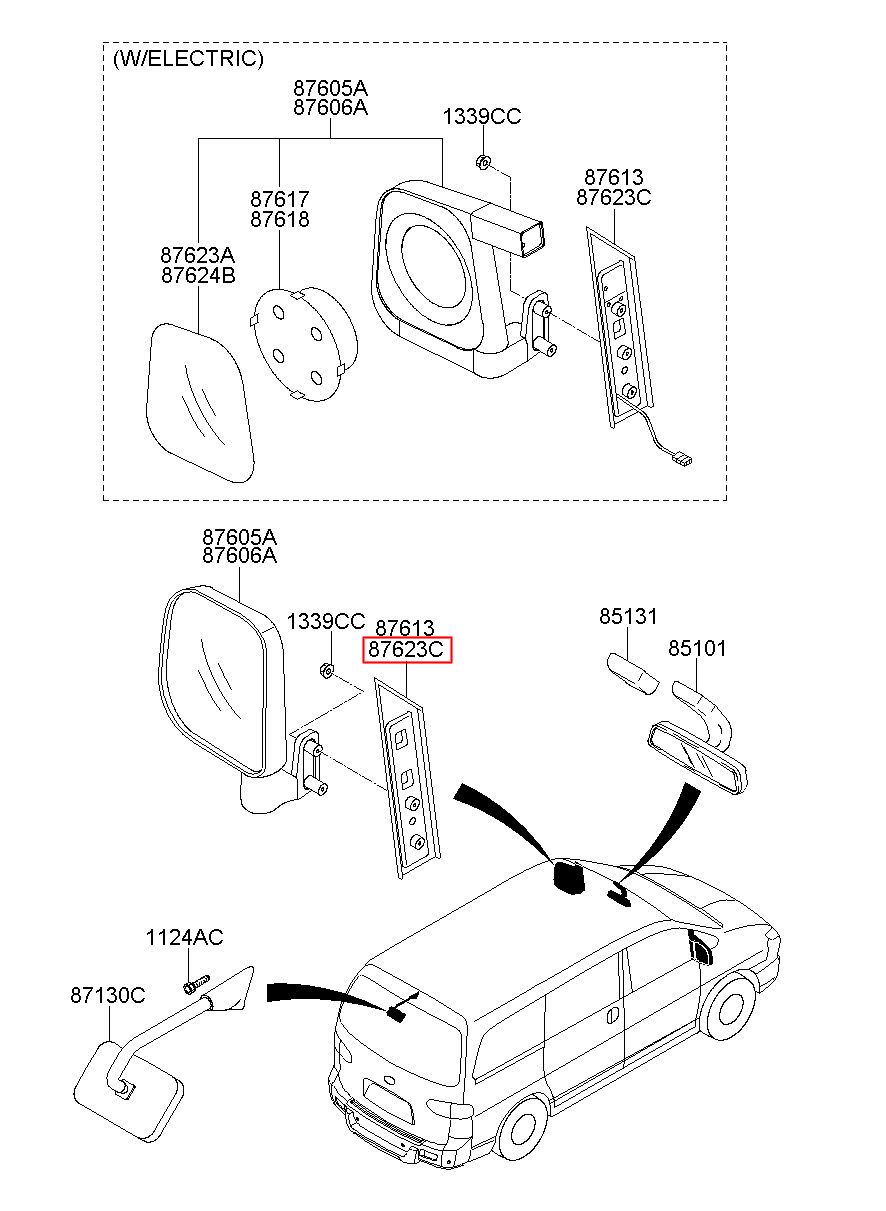 (W/ELECTRIC)

87605A
87606A

1339CC

87613
87623C

87617
87618

87623A
87624B

87605A
87606A

1339CC

87613
87623C

85131

85101

1124AC

87130C