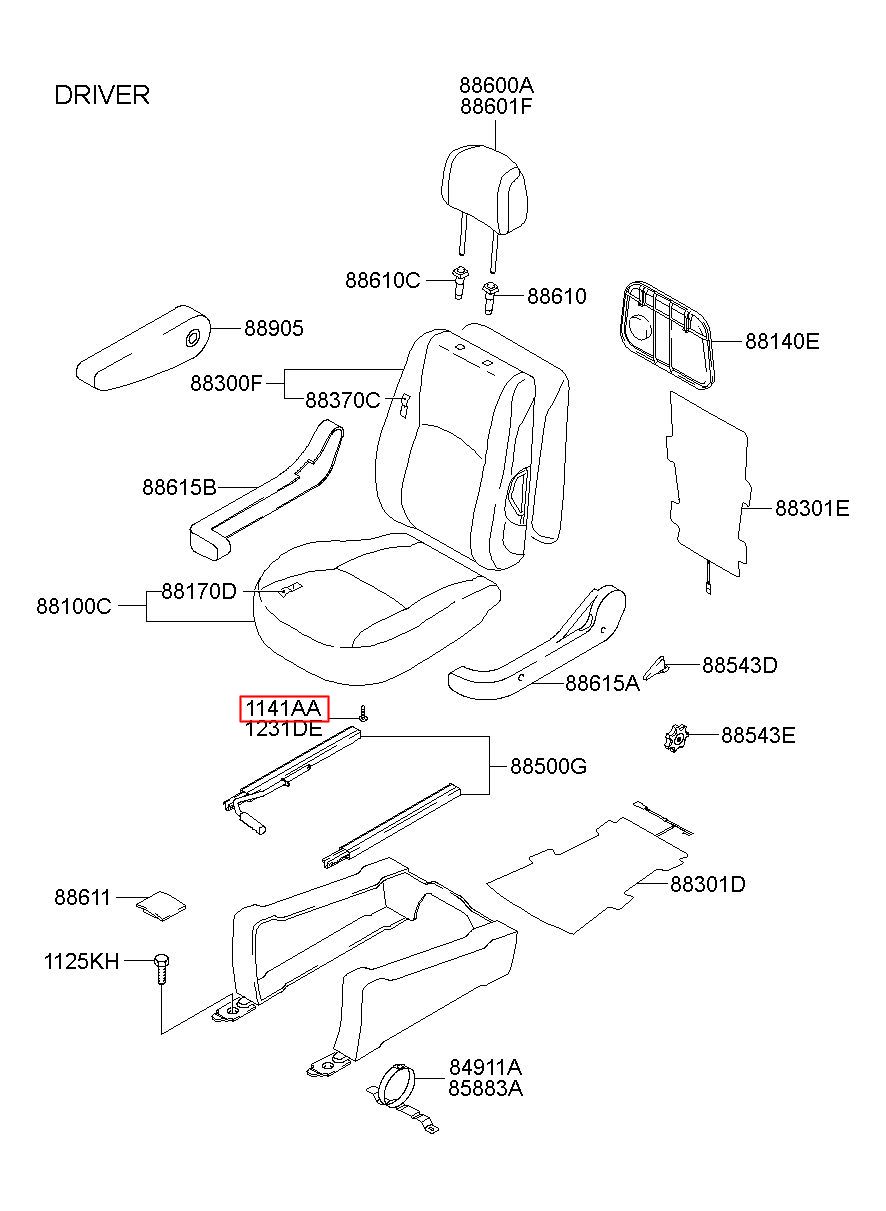 DRIVER

88600A
88601F

88610C
88610

88905

88140E

88300F
88370C

88615B

88301E

88100C
88170D

88615A
88543D

1141AA
1231DE

88543E

88500G

88611

88301D

1125KH

84911A
85883A