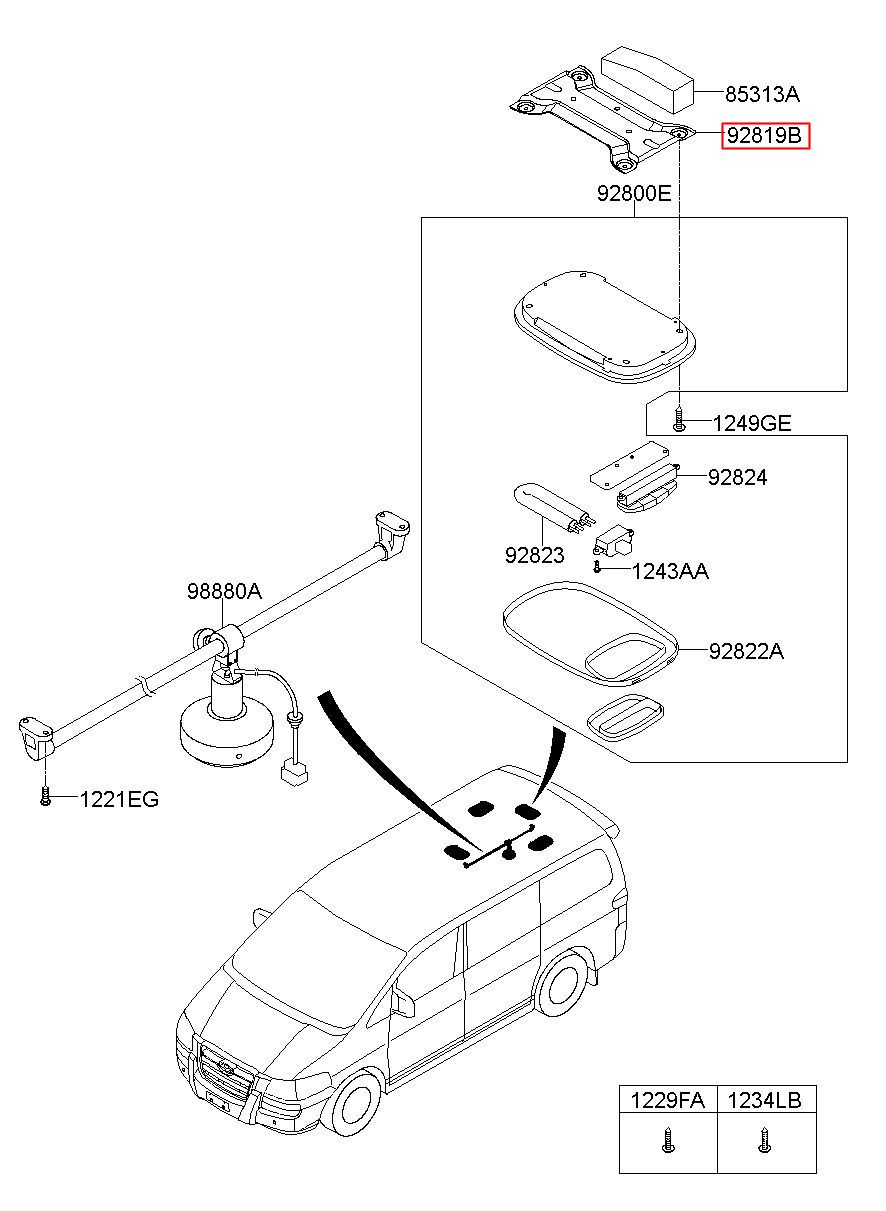 85313A
92819B
92800E
1249GE
92824
92823
1243AA
98880A
92822A
1221EG

| 1229FA | 1234LB |
|---|---|
| | |