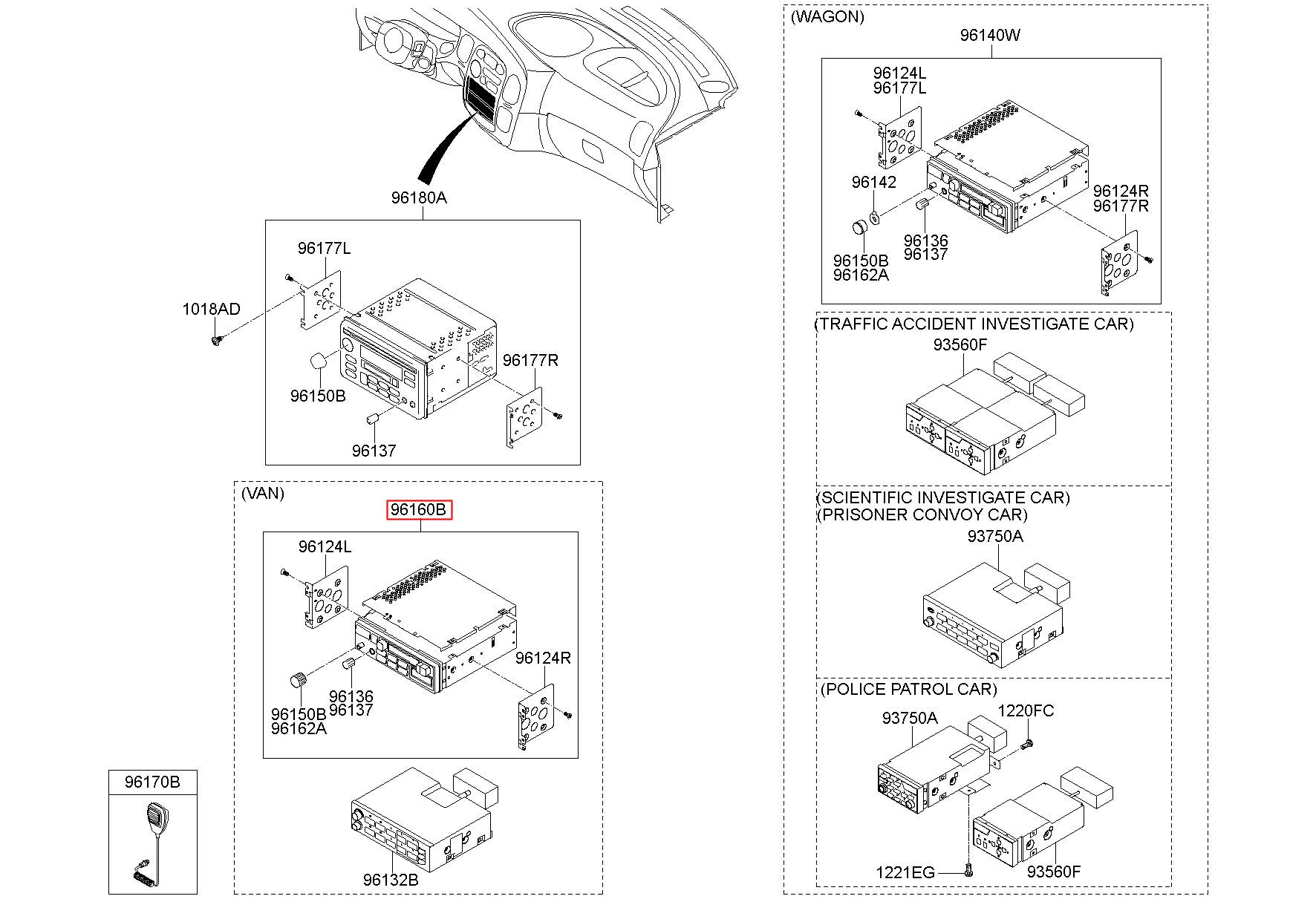 96180A

96177L

1018AD

96150B

96177R

96137

(VAN)

96160B

96124L

96124R

96136
96137

96150B
96162A

96132B

96170B

(WAGON)

96140W

96124L
96177L

96142

96124R
96177R

96136
96137

96150B
96162A

(TRAFFIC ACCIDENT INVESTIGATE CAR)

93560F

(SCIENTIFIC INVESTIGATE CAR)
(PRISONER CONVOY CAR)

93750A

(POLICE PATROL CAR)

93750A

1220FC

1221EG

93560F