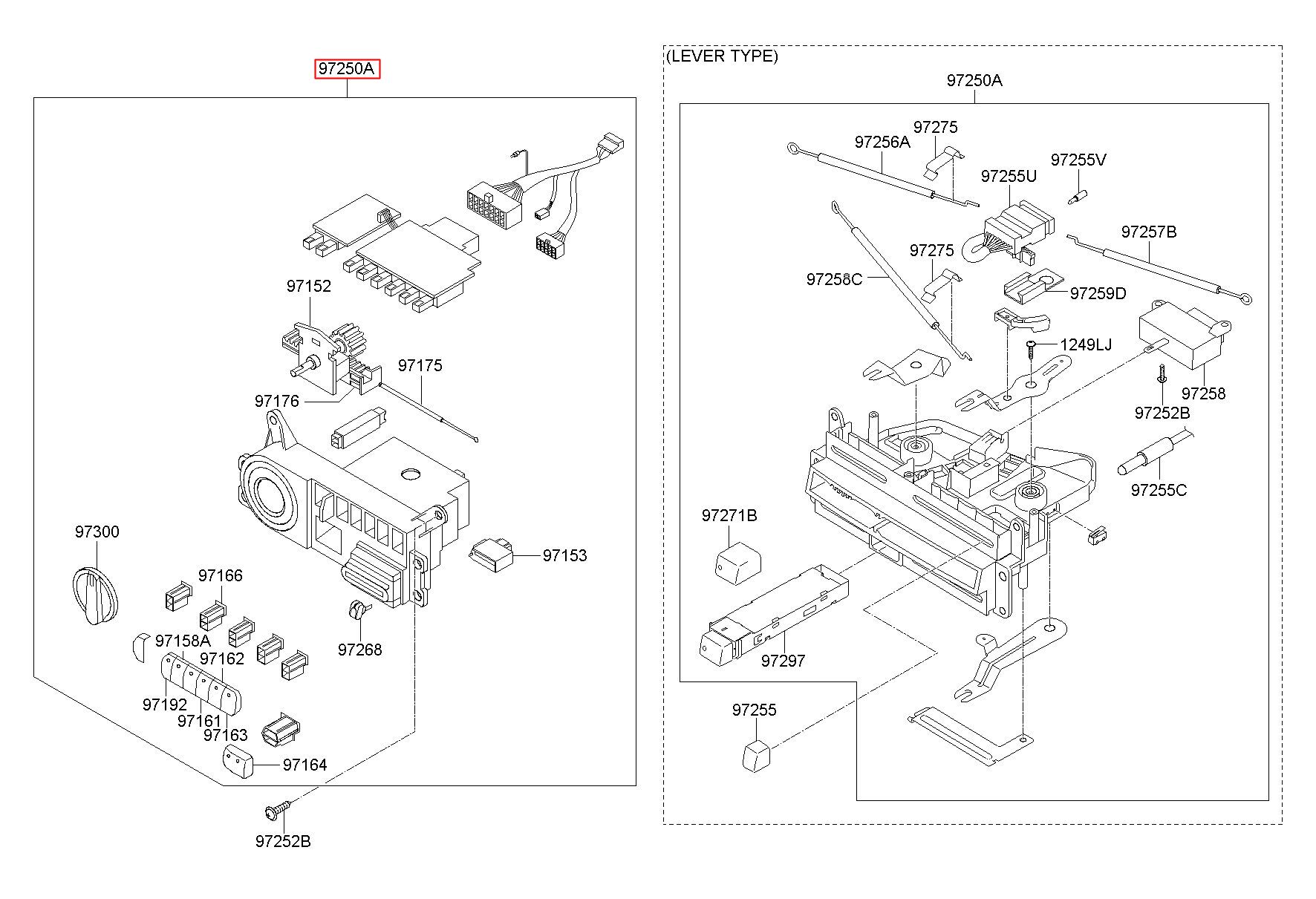 97250A

97152

97175

97176

97300

97166

97153

97158A

97162

97268

97192

97161

97163

97164

97252B

(LEVER TYPE)

97250A

97275

97256A

97255V

97255U

97257B

97275

97258C

97259D

1249LJ

97258

97252B

97255C

97271B

97297

97255