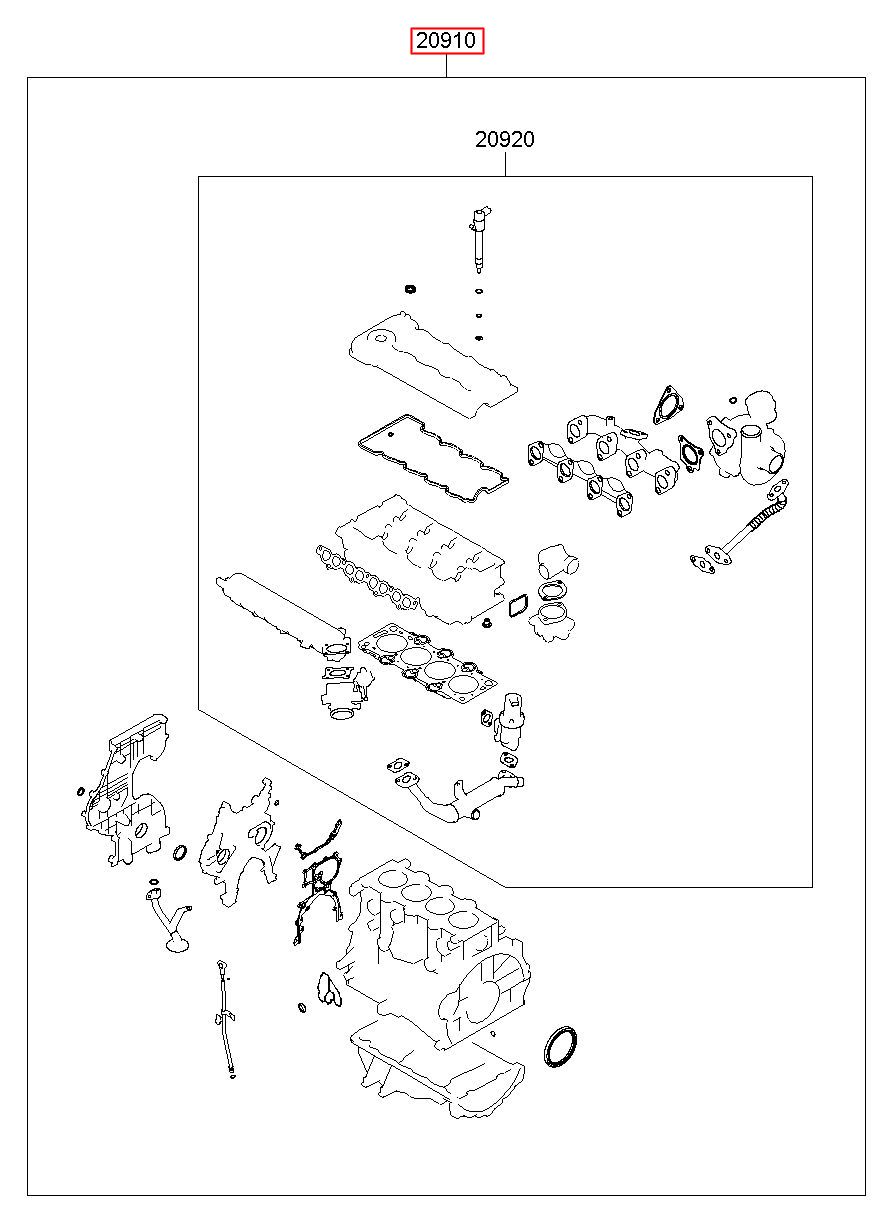 20910

20920