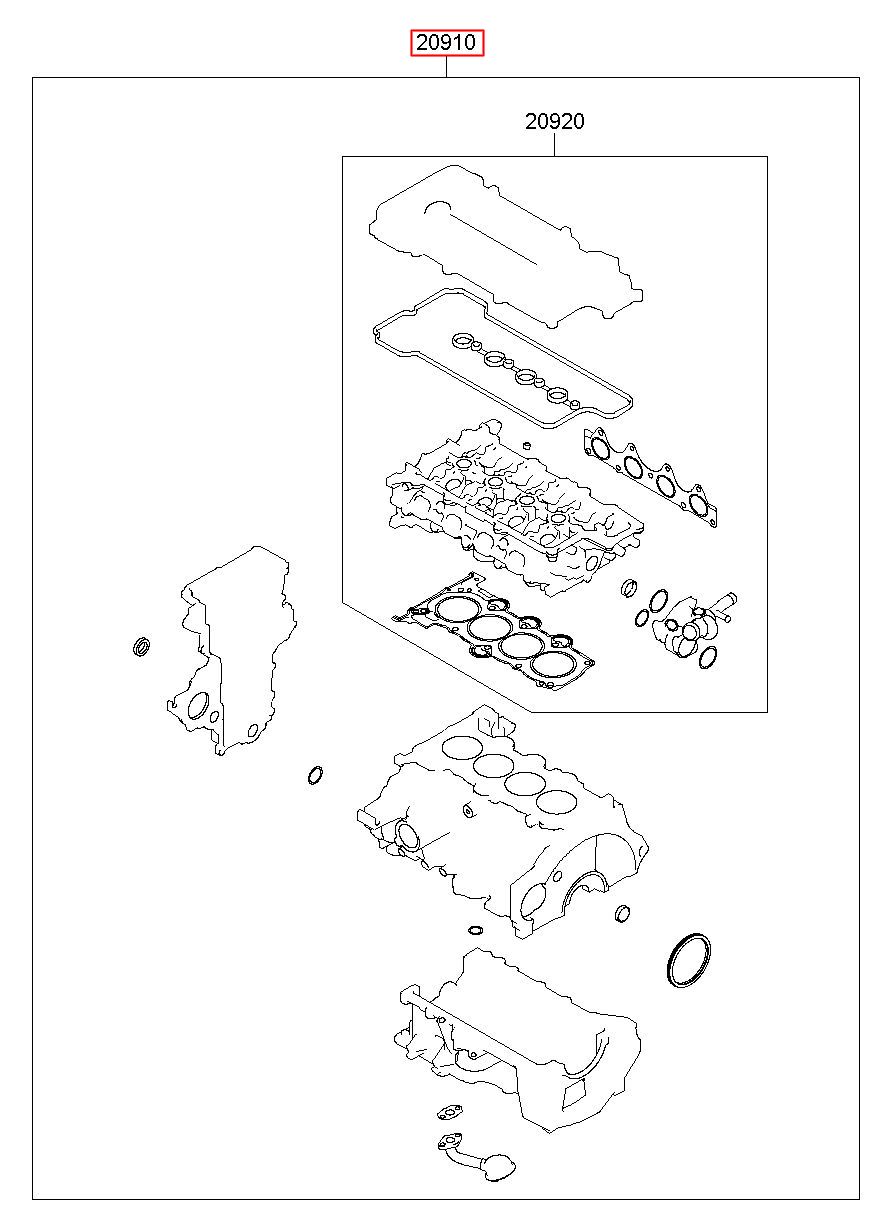 20910

20920