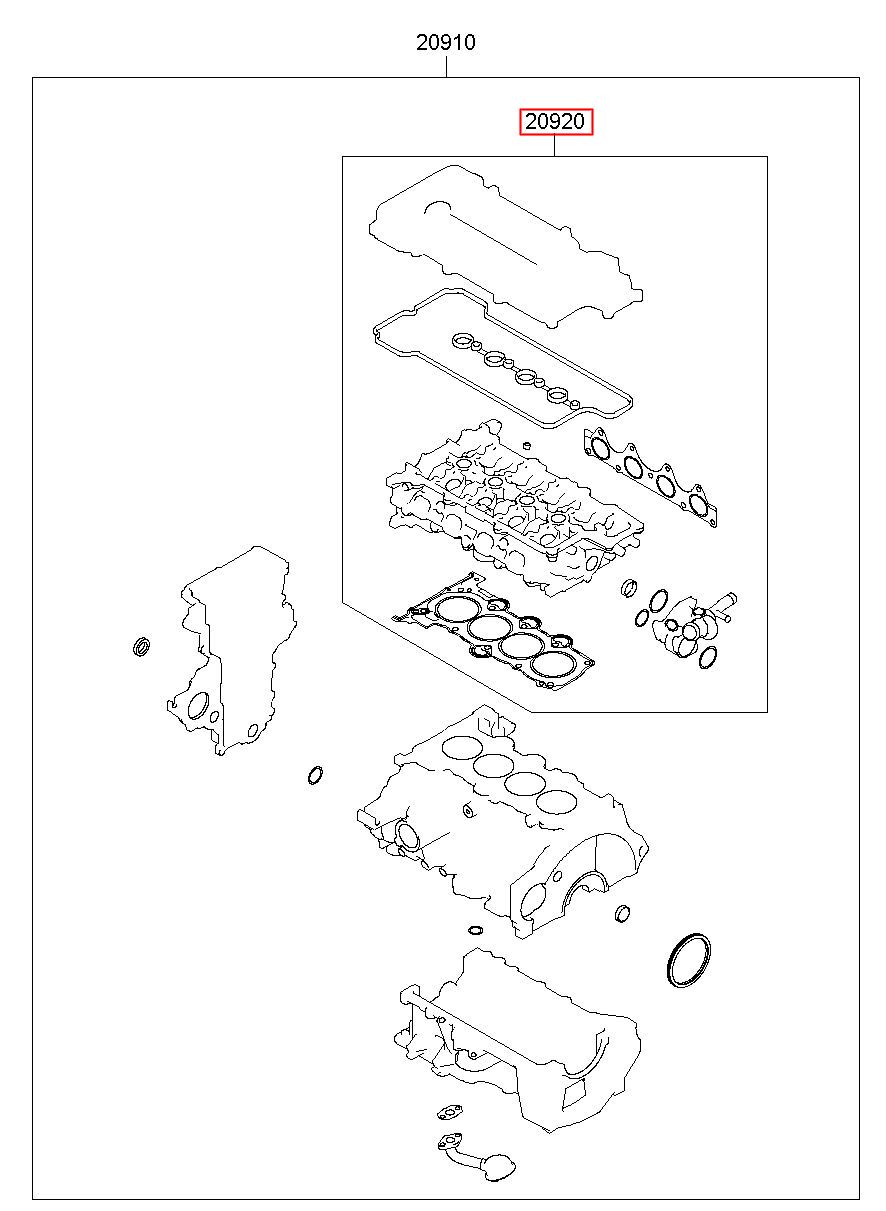 20910

20920