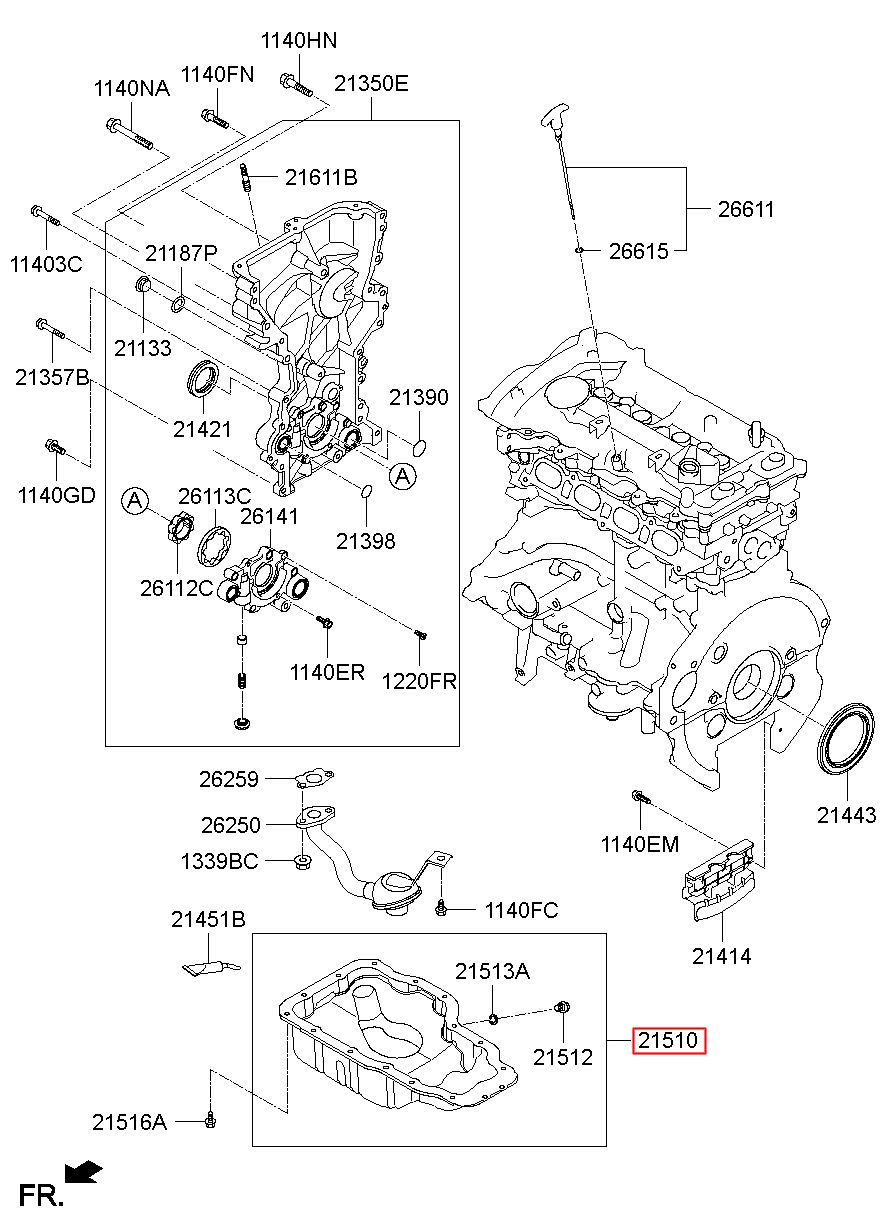 1140HN
1140NA
1140FN
21350E
21611B
26611
26615
11403C
21187P
21133
21357B
21421
21390
A
1140GD
A
26113C
26141
21398
26112C
1140ER
1220FR
26259
26250
1339BC
1140FC
21443
1140EM
21414
21451B
21513A
21512
21510
21516A
FR.