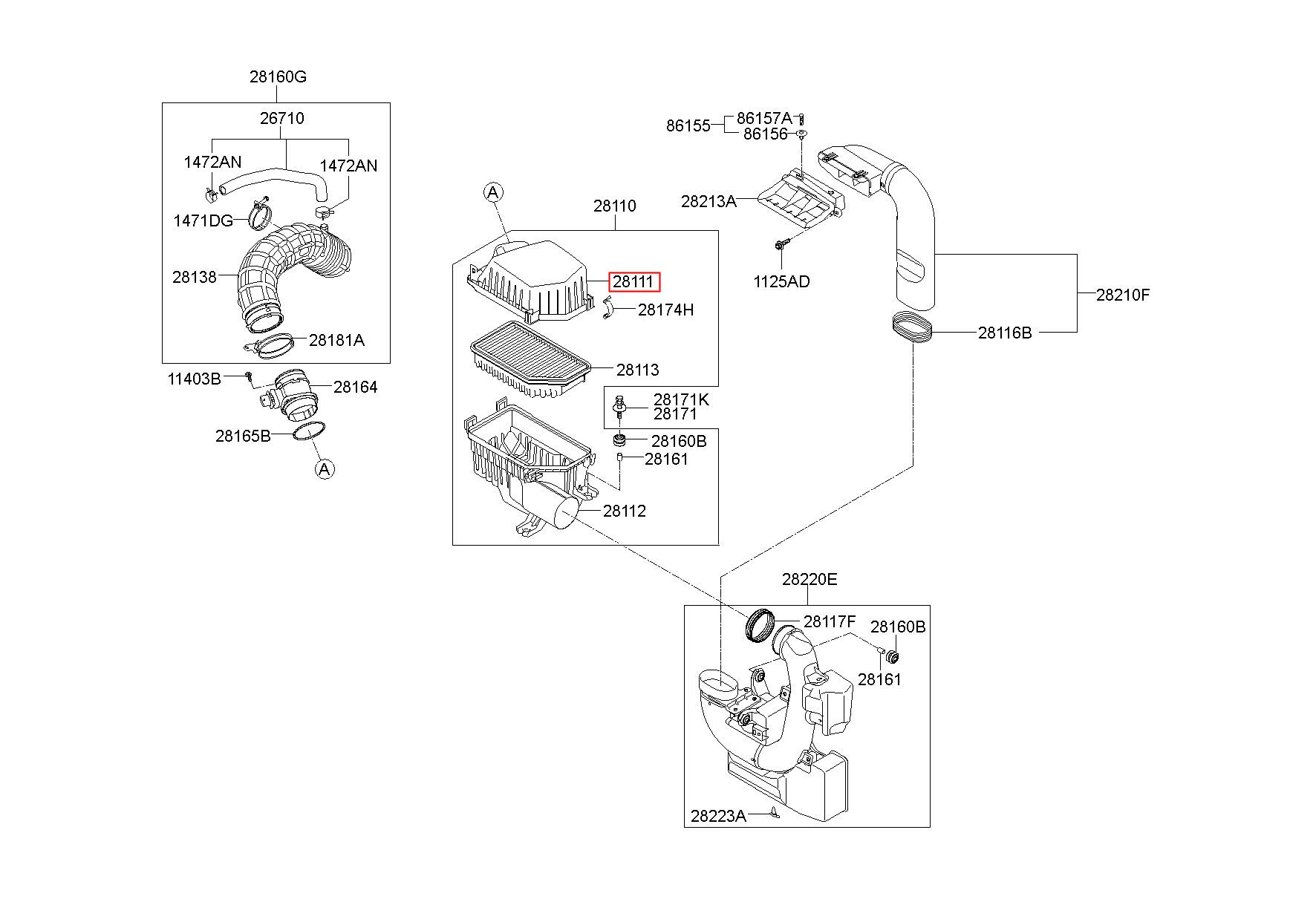 28160G
26710
1472AN
1472AN
1471DG
28138
28181A
11403B
28164
28165B
A

A
28110
28111
28174H
28113
28171K
28171
28160B
28161
28112

86155
86157A
86156
28213A
1125AD
28210F
28116B

28220E
28117F
28160B
28161
28223A