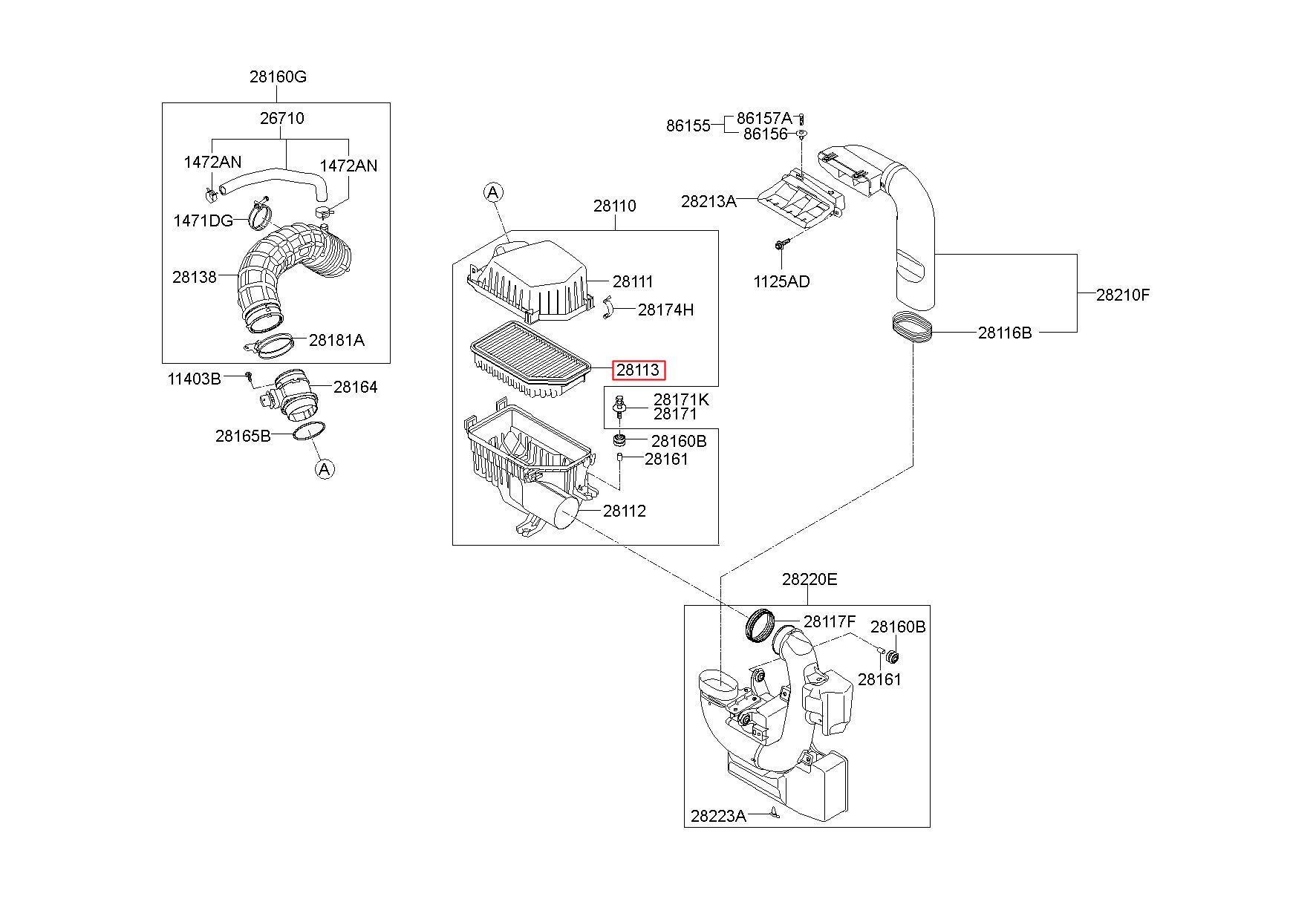 28160G
26710
1472AN
1472AN
1471DG
28138
28181A
11403B
28164
28165B
A

A
28110
28111
28174H
28113
28171K
28171
28160B
28161
28112

86155
86157A
86156
28213A
1125AD
28210F
28116B

28220E
28117F
28160B
28161
28223A