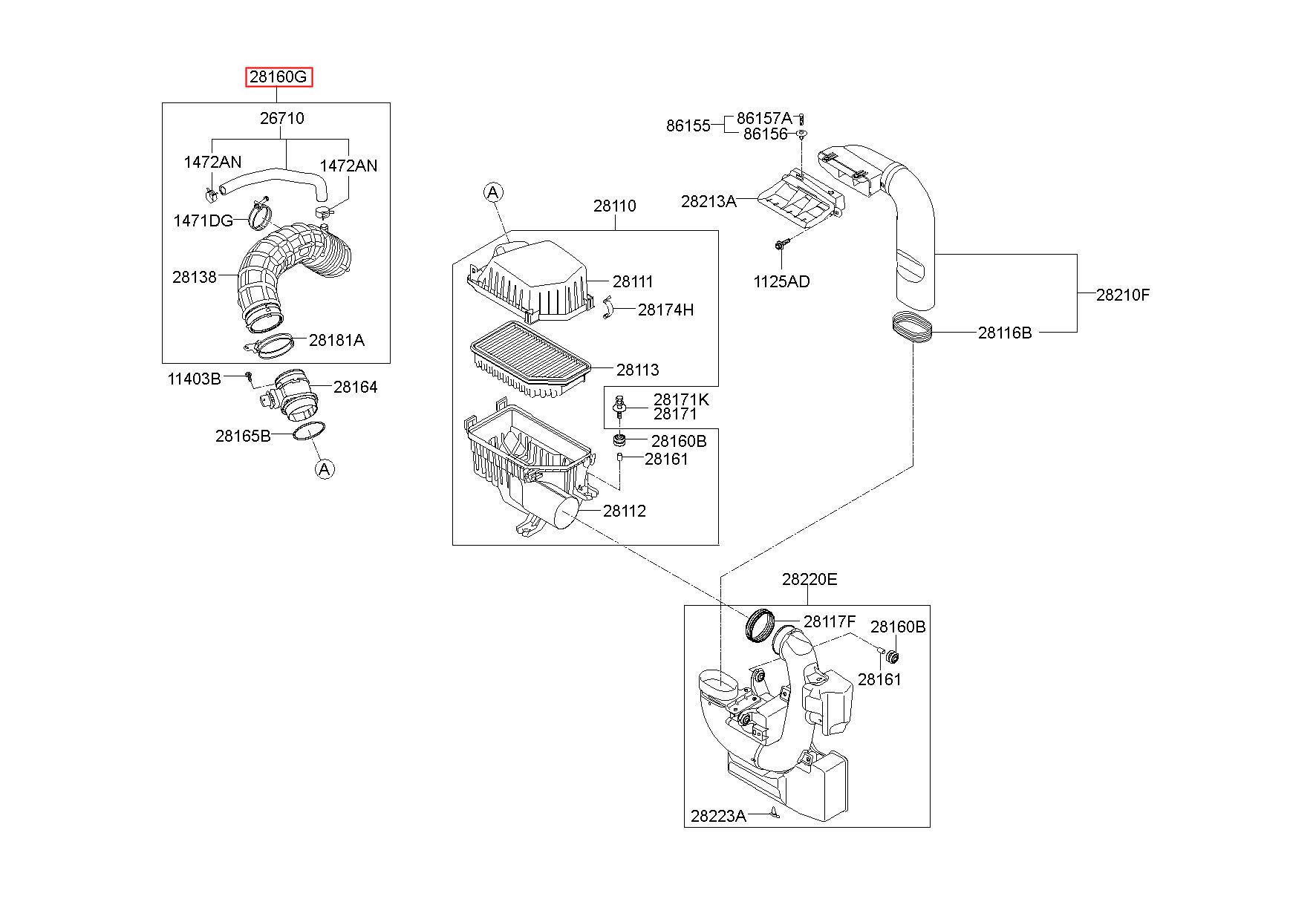 28160G
26710
1472AN
1472AN
1471DG
28138
28181A
11403B
28164
28165B
A

A
28110
28111
28174H
28113
28171K
28171
28160B
28161
28112

86155
86157A
86156
28213A
1125AD
28210F
28116B

28220E
28117F
28160B
28161
28223A