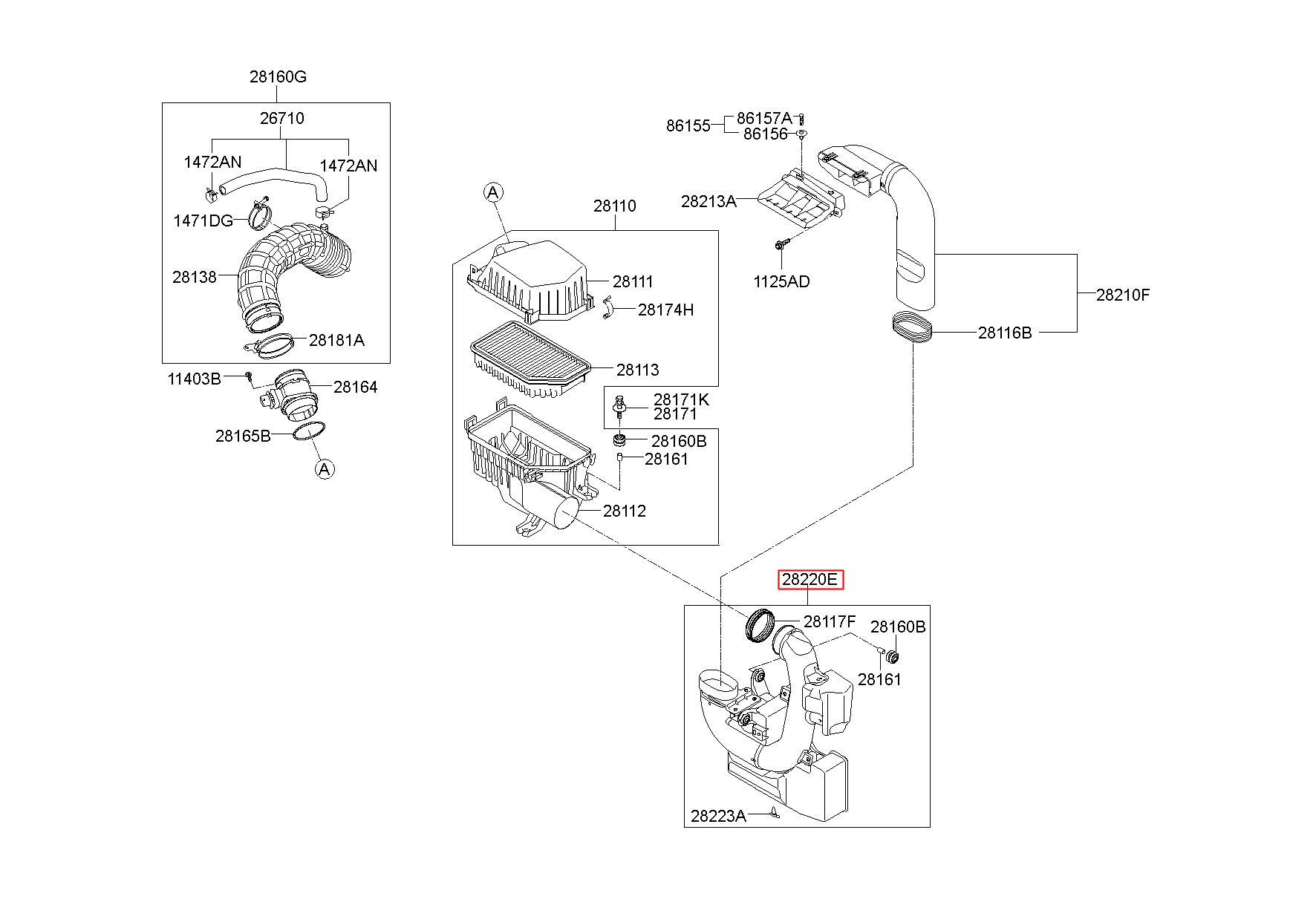 28160G
26710
1472AN
1472AN
1471DG
28138
28181A
11403B
28164
28165B
A

A
28110
28111
28174H
28113
28171K
28171
28160B
28161
28112

86155
86157A
86156
28213A
1125AD
28210F
28116B

28220E
28117F
28160B
28161
28223A