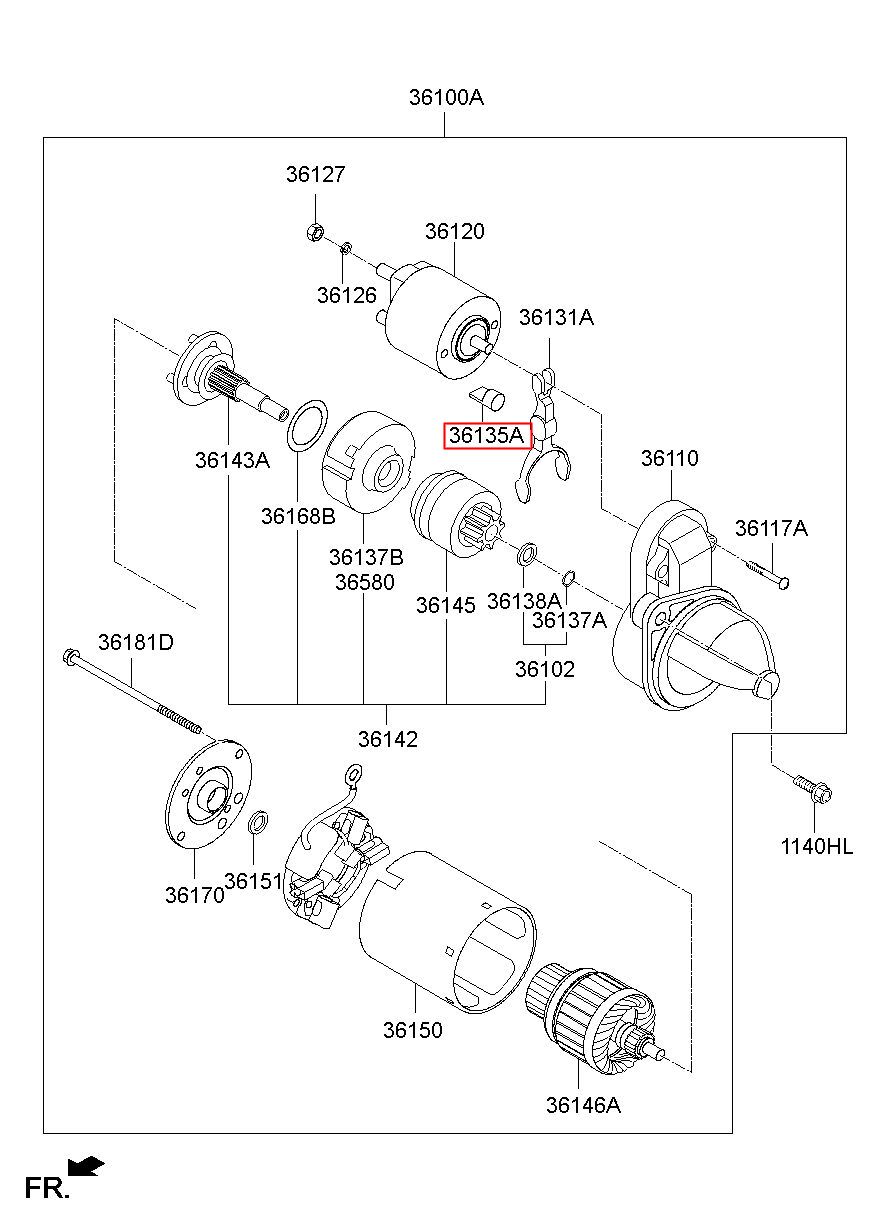 36100A

36127

36120

36126

36131A

36135A

36143A

36110

36168B

36117A

36137B
36580

36145

36138A

36137A

36181D

36102

36142

1140HL

36170

36151

36150

36146A

FR.