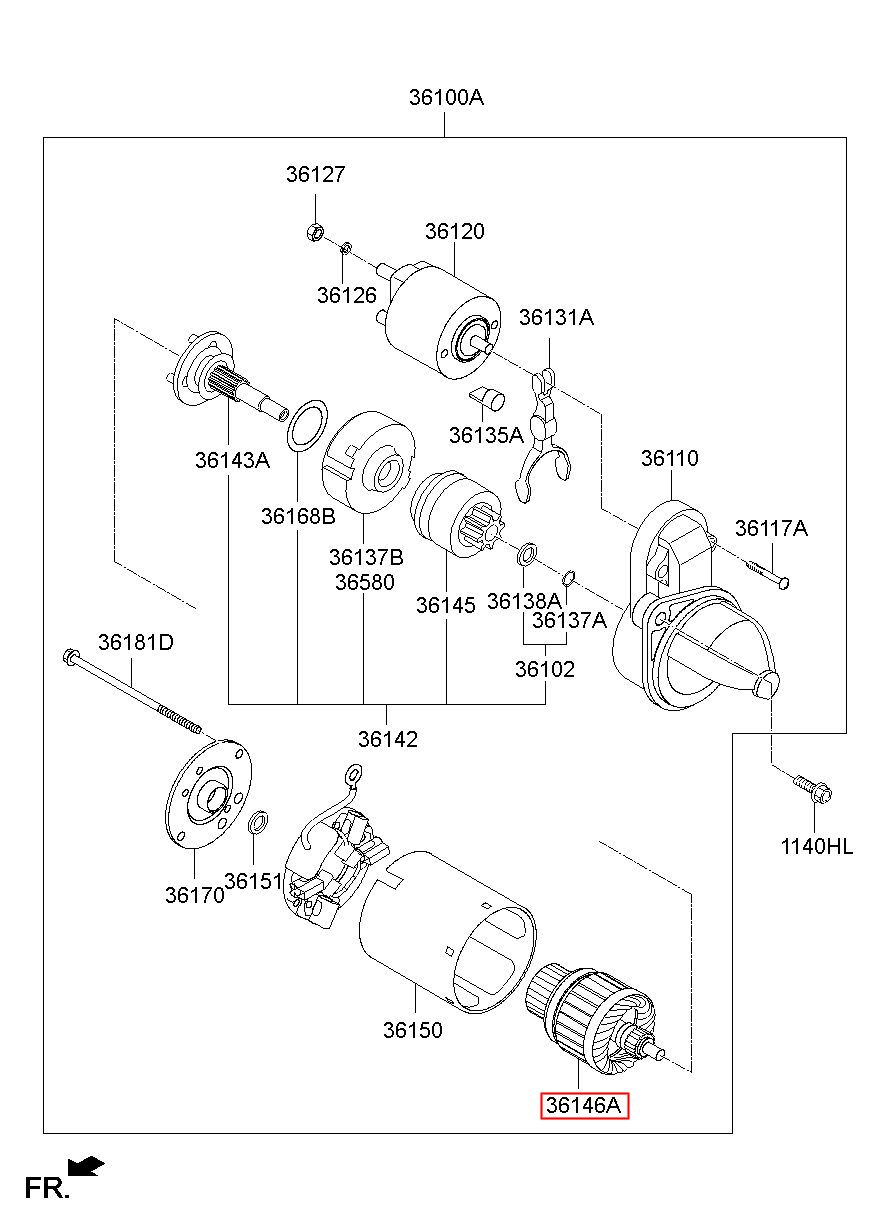 36100A

36127

36120

36126

36131A

36135A

36143A

36110

36168B

36117A

36137B
36580

36145

36138A

36137A

36181D

36102

36142

1140HL

36170

36151

36150

36146A

FR.