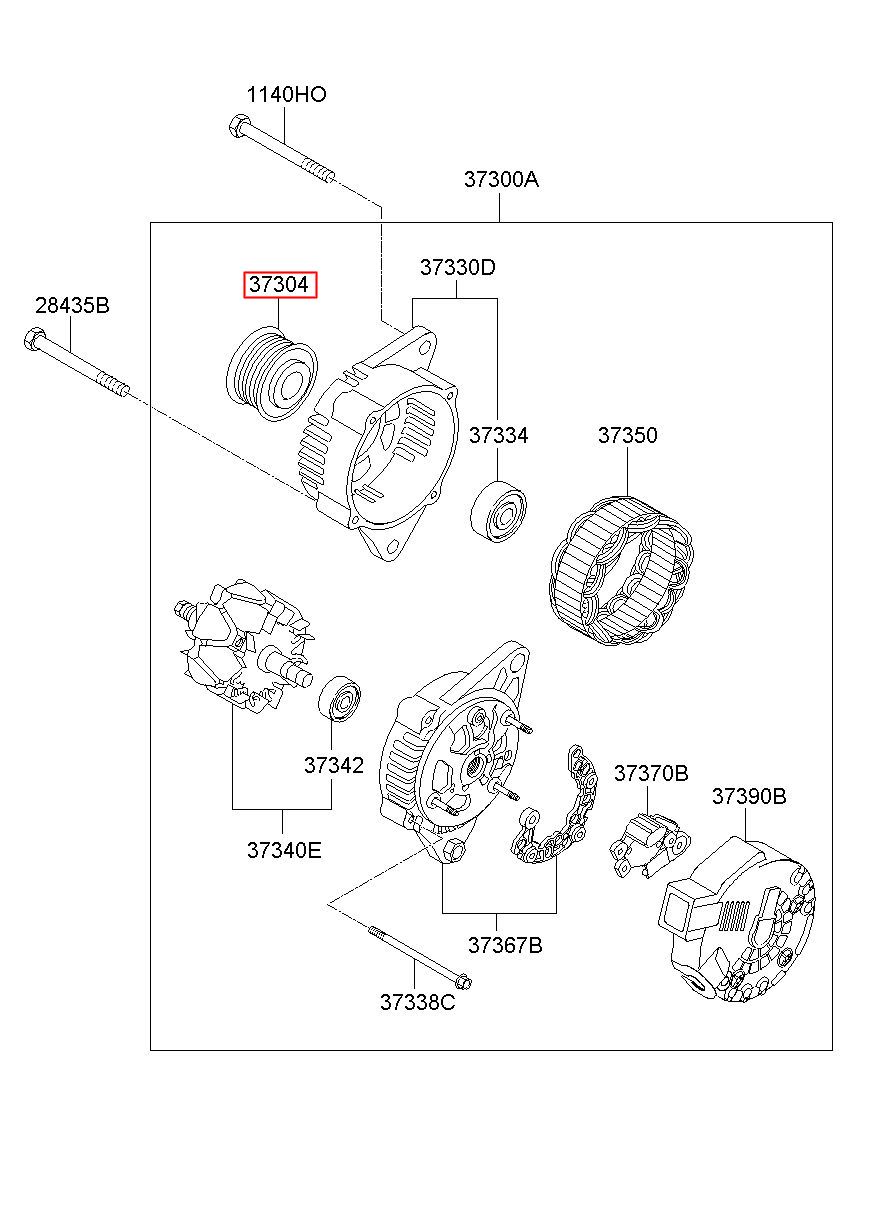 1140HO

37300A

37304

37330D

28435B

37334

37350

37342

37370B

37390B

37340E

37367B

37338C