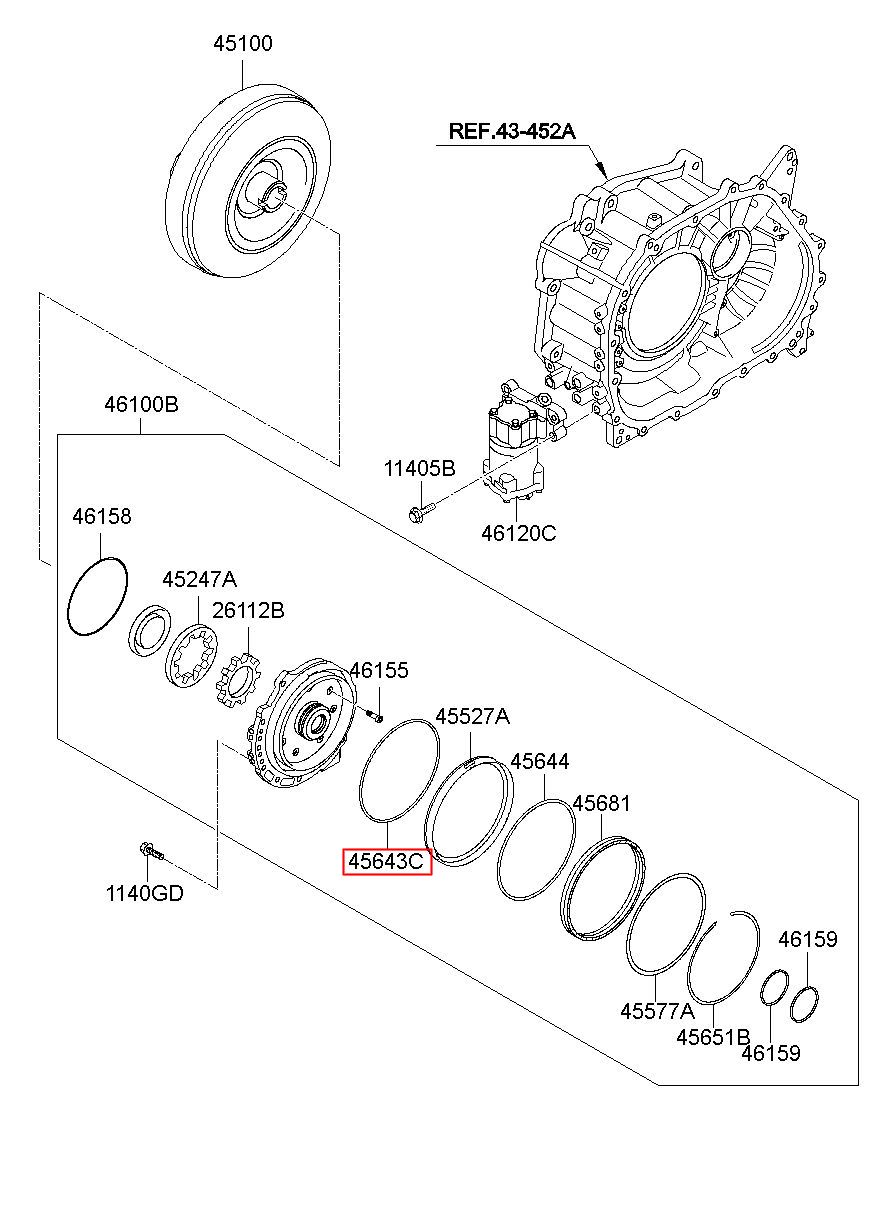 45100

REF.43-452A

46100B

11405B

46120C

46158

45247A

26112B

46155

45527A

45644

45681

45643C

1140GD

46159

45577A

45651B

46159